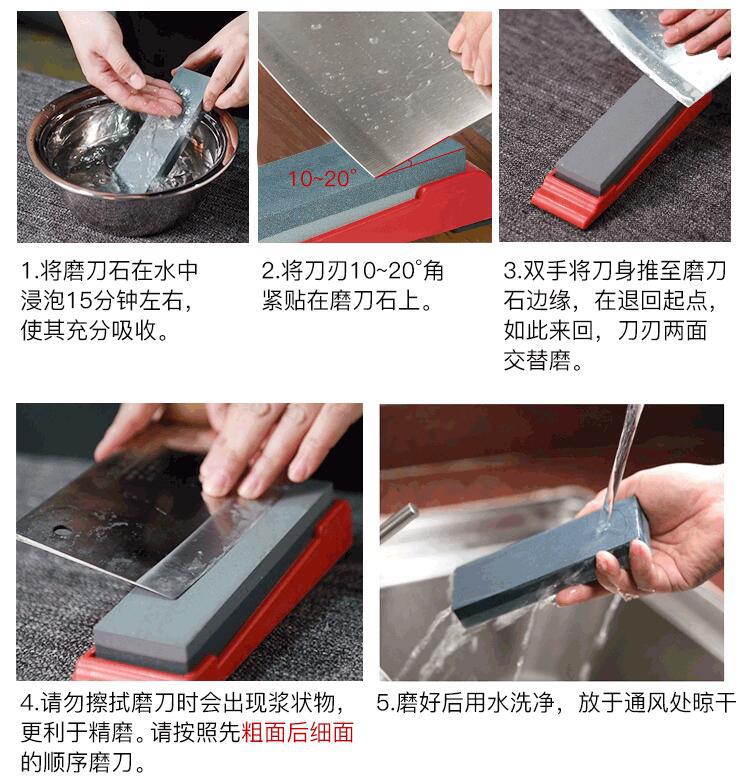 10~20°

1.将磨刀石在水中浸泡15分钟左右，使其充分吸收。

2.将刀刃10~20°角紧贴在磨刀石上。

3.双手将刀身推至磨刀石边缘，在退回起点，如此来回，刀刃两面交替磨。

4.请勿擦拭磨刀时会出现浆状物，更利于精磨。请按照先粗面后细面的顺序磨刀。

5.磨好后用水洗净，放于通风处晾干