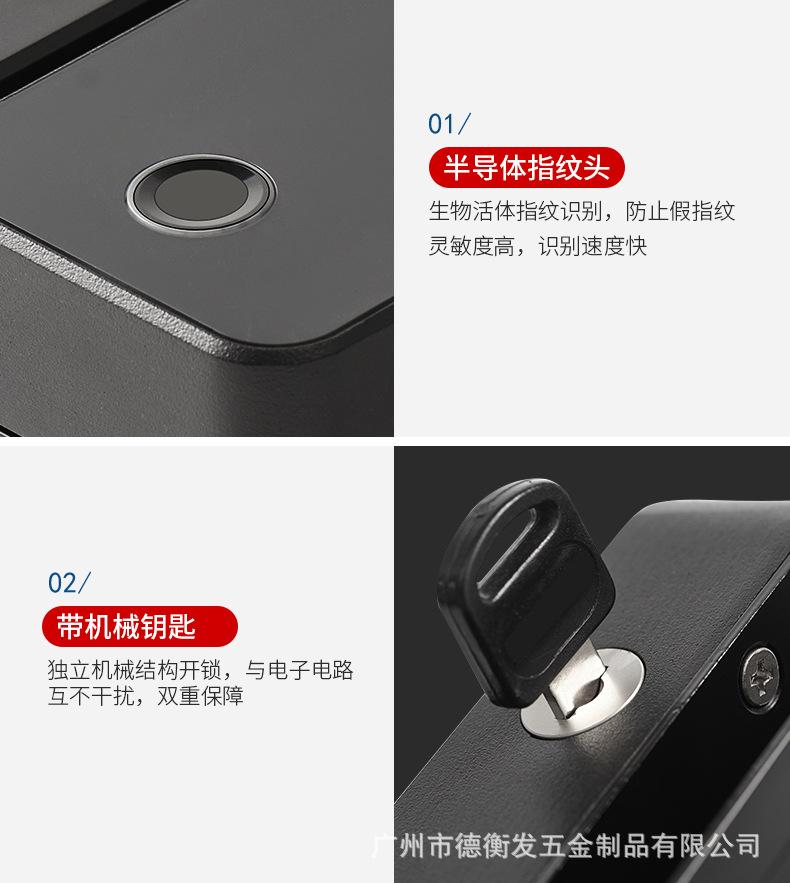 01/

半导体指纹头

生物活体指纹识别，防止假指纹
灵敏度高，识别速度快

02/

带机械钥匙

独立机械结构开锁，与电子电路
互不干扰，双重保障

广州市德衡发五金制品有限公司