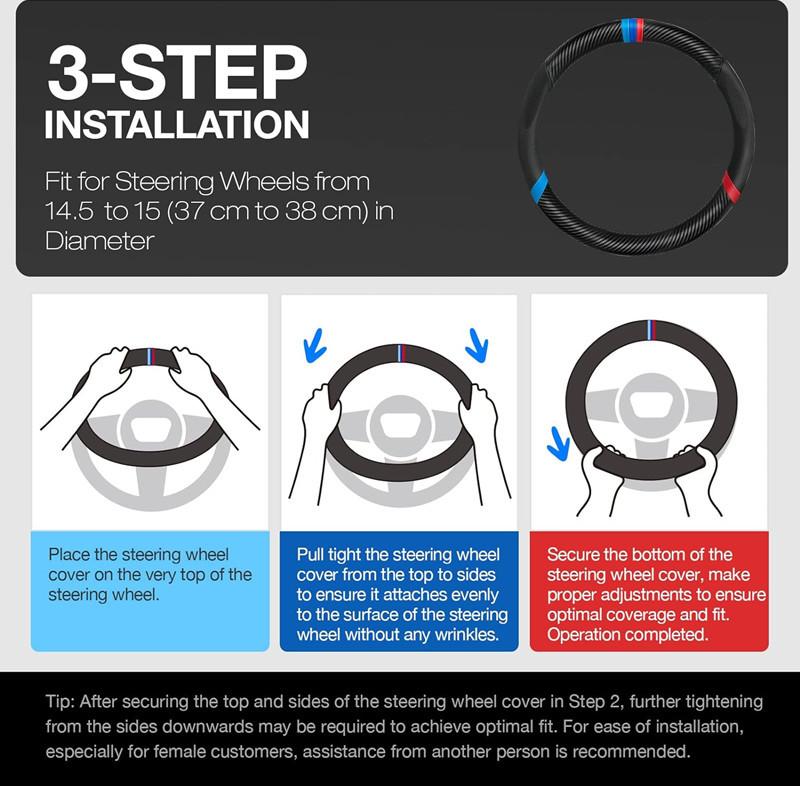 3-STEP
INSTALLATION

Fit for Steering Wheels from 14.5 to 15 (37 cm to 38 cm) in Diameter

Place the steering wheel cover on the very top of the steering wheel.

Pull tight the steering wheel cover from the top to sides to ensure it attaches evenly to the surface of the steering wheel without any wrinkles.

Secure the bottom of the steering wheel cover, make proper adjustments to ensure optimal coverage and fit. Operation completed.

Tip: After securing the top and sides of the steering wheel cover in Step 2, further tightening from the sides downwards may be required to achieve optimal fit. For ease of installation, especially for female customers, assistance from another person is recommended.