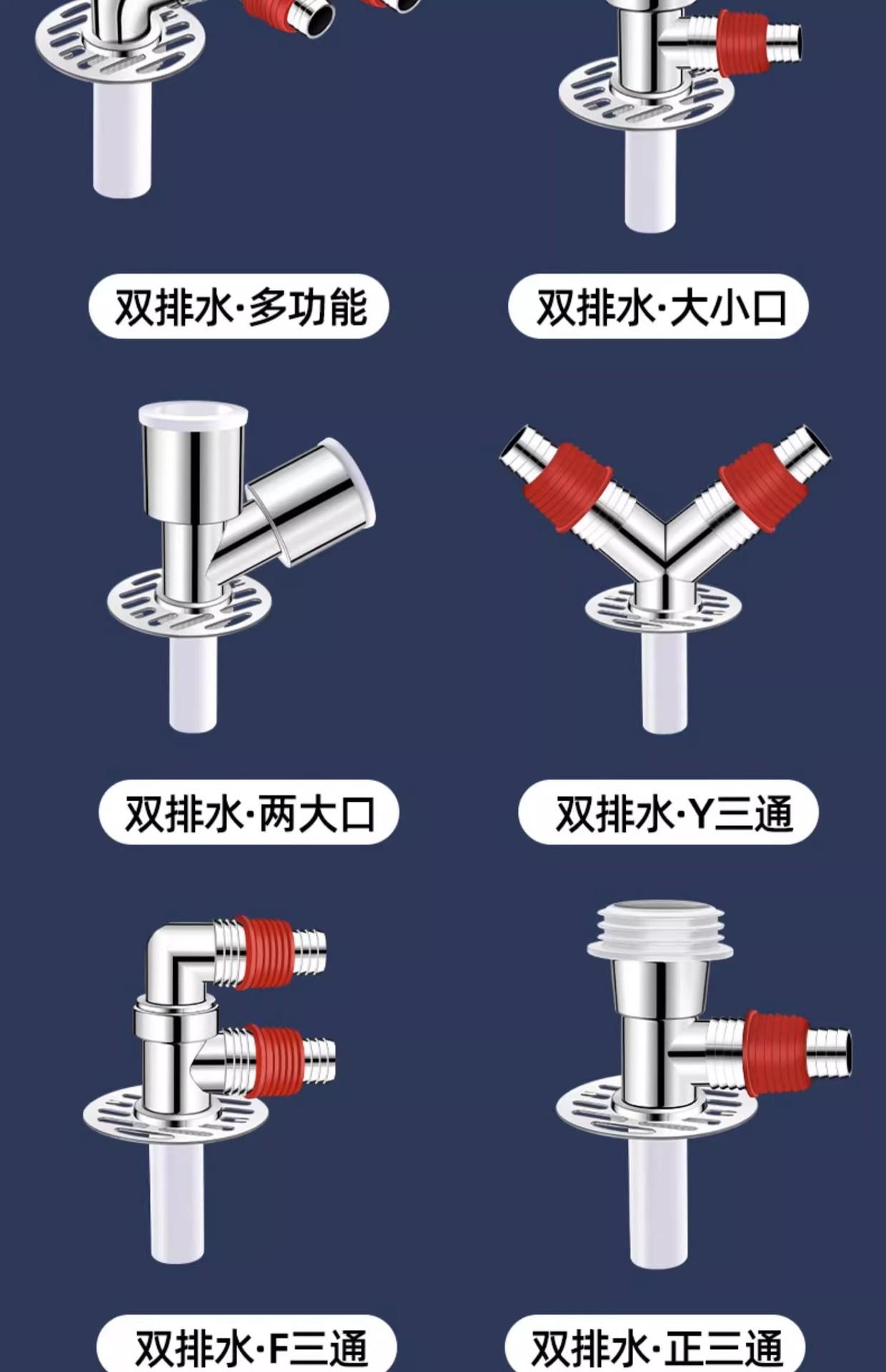 双排水·多功能

双排水·大小口

双排水·两大口

双排水·Y三通

双排水·F三通

双排水·正三通