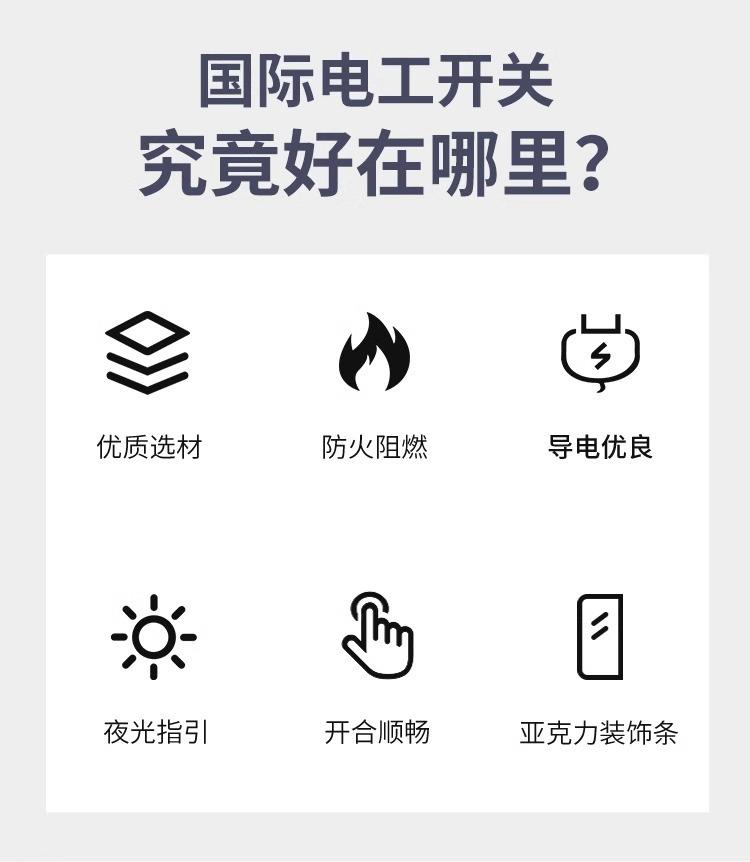 国际电工开关
究竟好在哪里？

优质选材

防火阻燃

导电优良

夜光指引

开合顺畅

亚克力装饰条