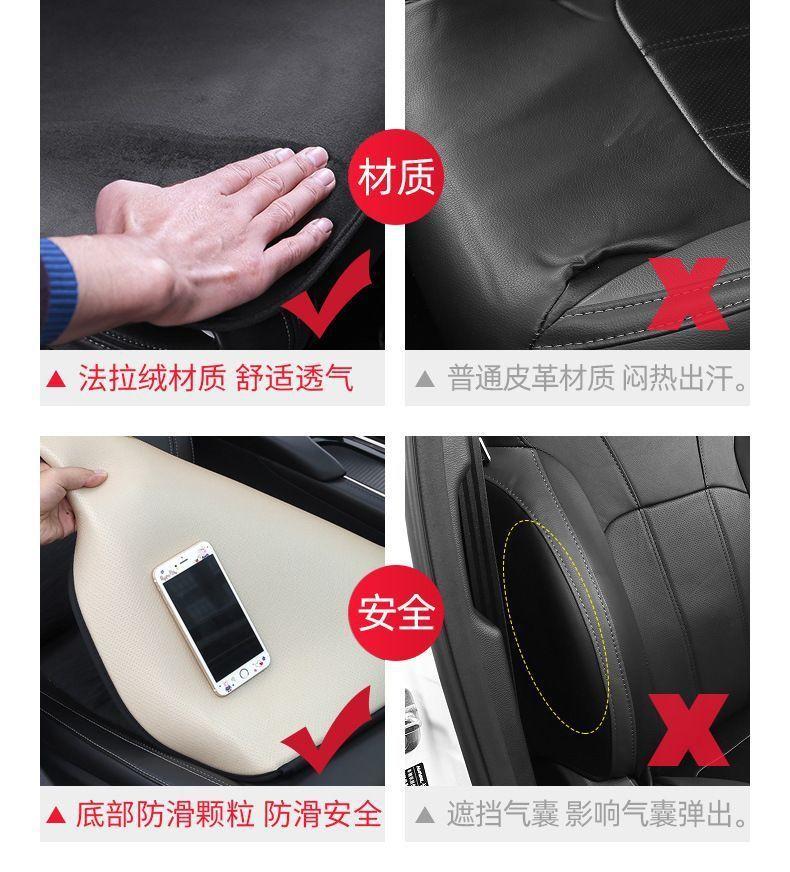 材质

▲ 法拉绒材质 舒适透气

▲ 普通皮革材质 闷热出汗。

安全

▲ 底部防滑颗粒 防滑安全

▲ 遮挡气囊 影响气囊弹出。