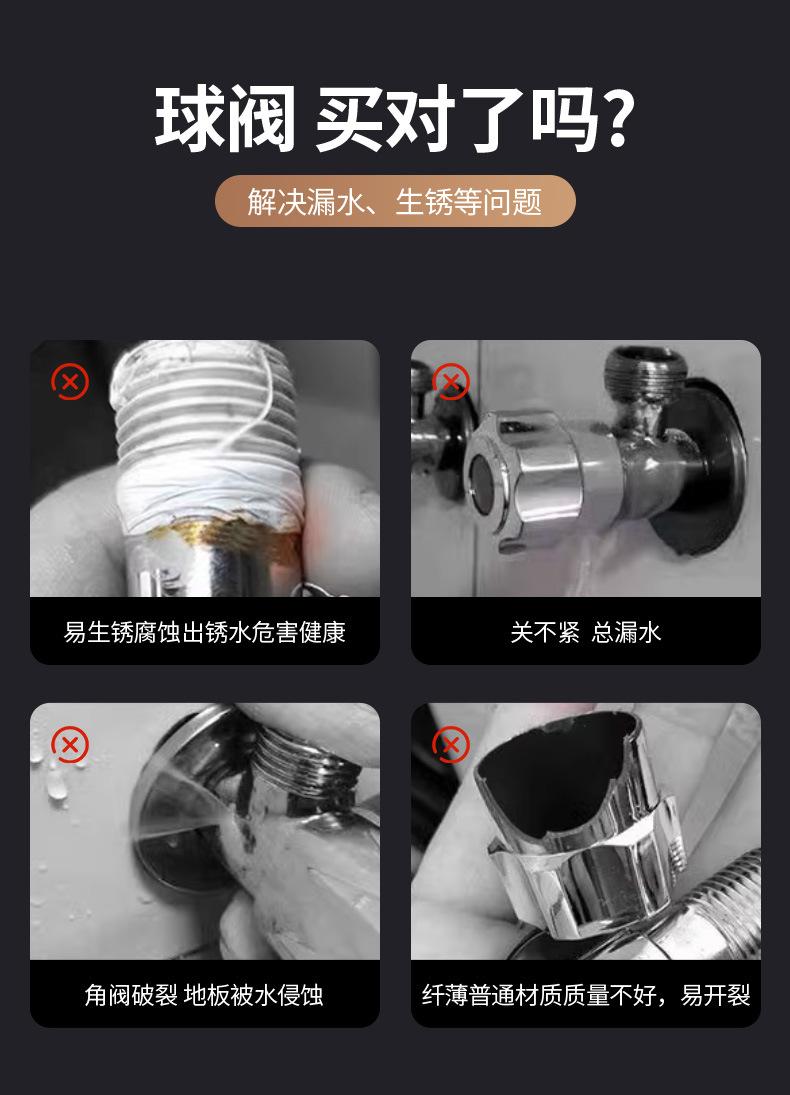 球阀 买对了吗?

解决漏水、生锈等问题

易生锈腐蚀出锈水危害健康

关不紧 总漏水

角阀破裂 地板被水侵蚀

纤薄普通材质质量不好，易开裂