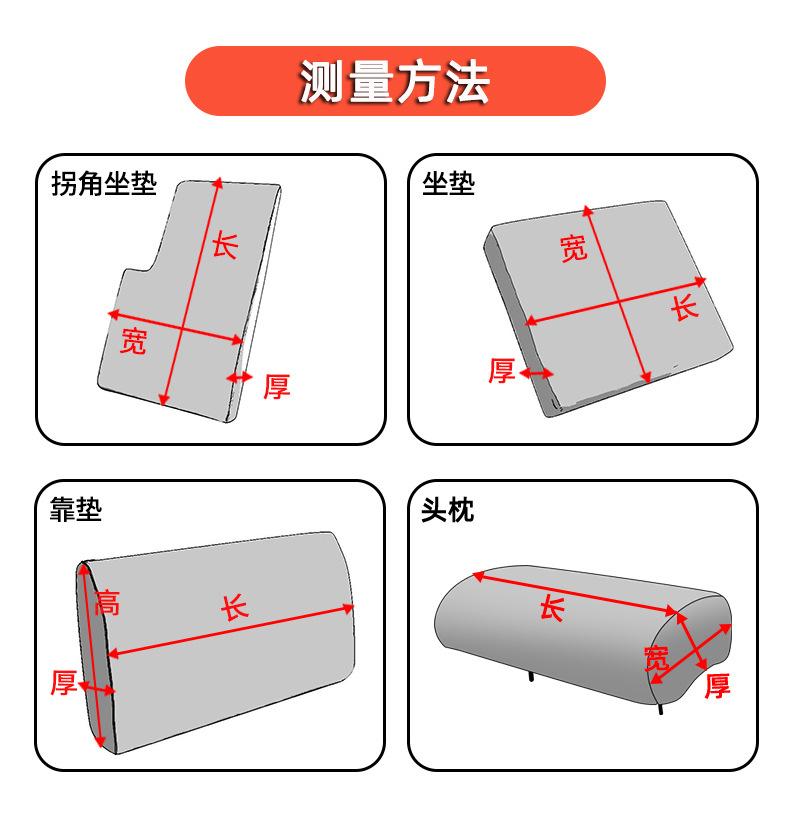 测量方法

拐角坐垫
长
宽
厚

坐垫
宽
长
厚

靠垫
高
长
厚

头枕
长
宽
厚