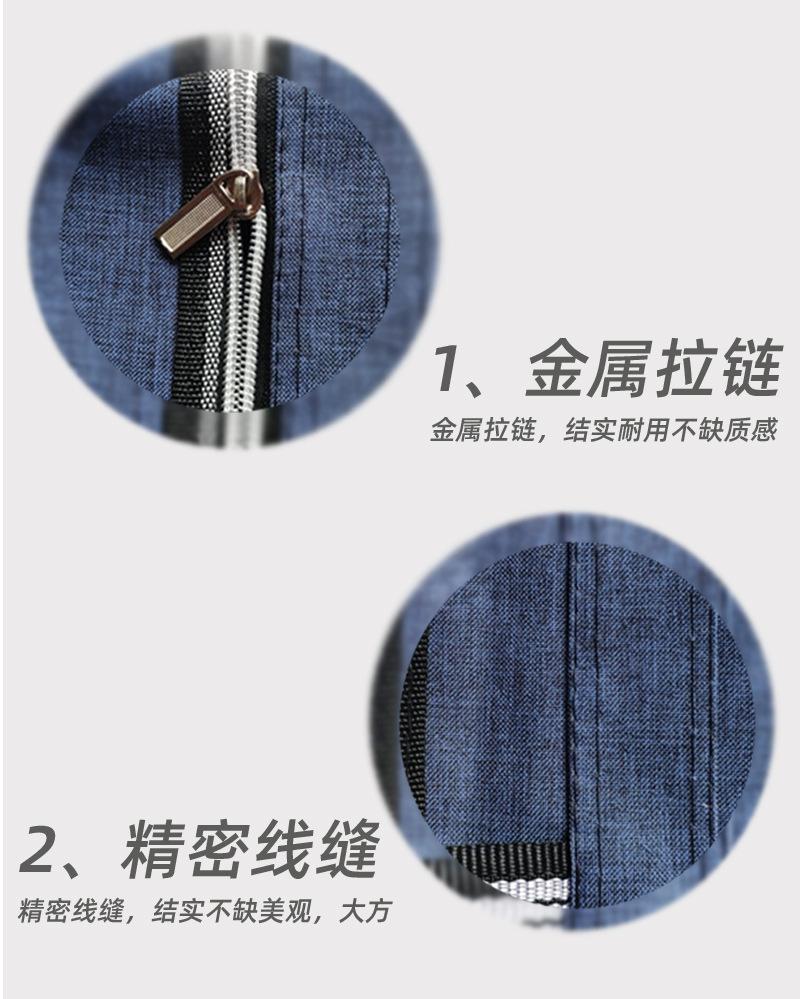 1、金属拉链

金属拉链，结实耐用不缺质感

2、精密线缝

精密线缝，结实不缺美观，大方