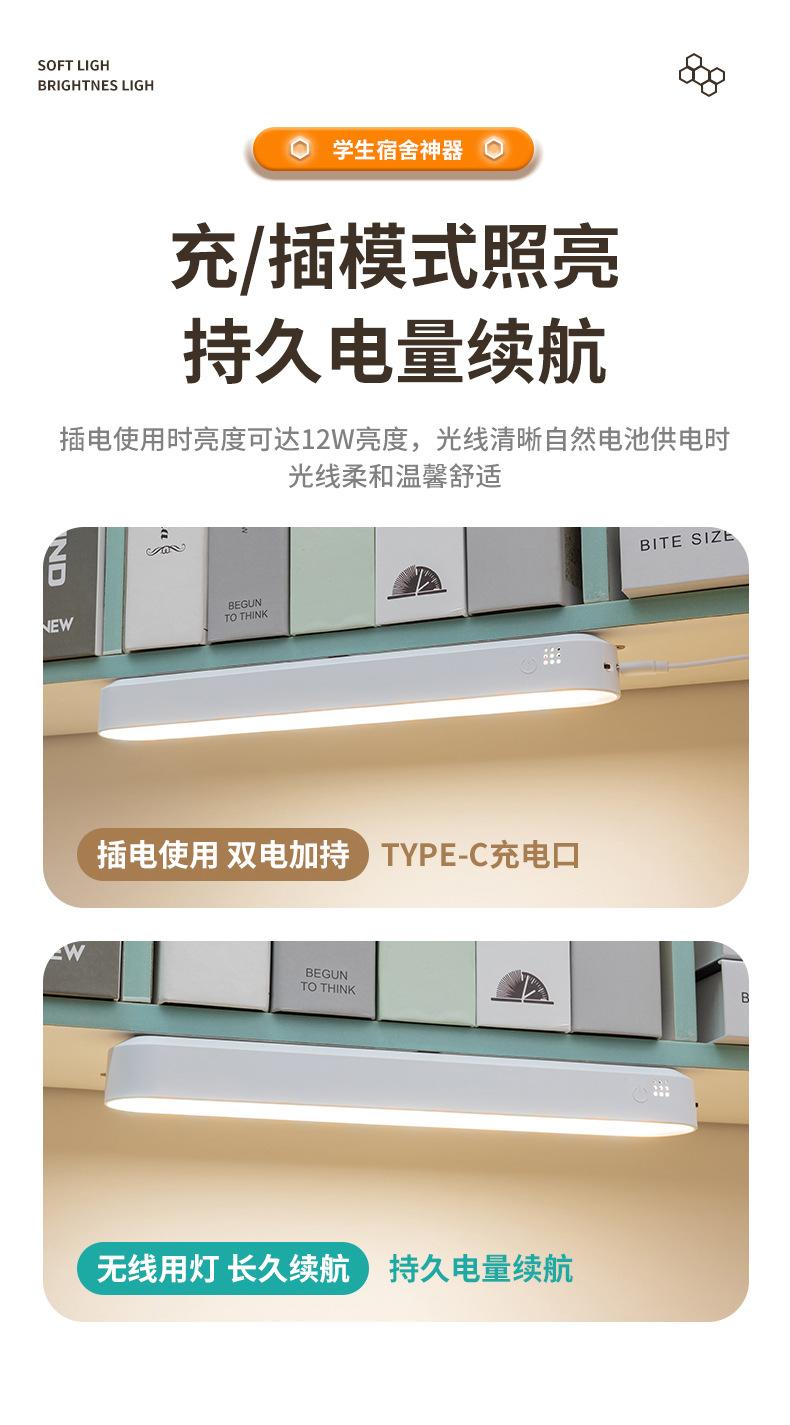 SOFT LIGH
BRIGHTNES LIGH

学生宿舍神器

充/插模式照亮
持久电量续航

插电使用时亮度可达12W亮度，光线清晰自然电池供电时光线柔和温馨舒适

ND
NEW
BEGUN TO THINK
BITE SIZE

插电使用 双电加持 TYPE-C充电口

EW
BEGUN TO THINK

无线用灯 长久续航 持久电量续航