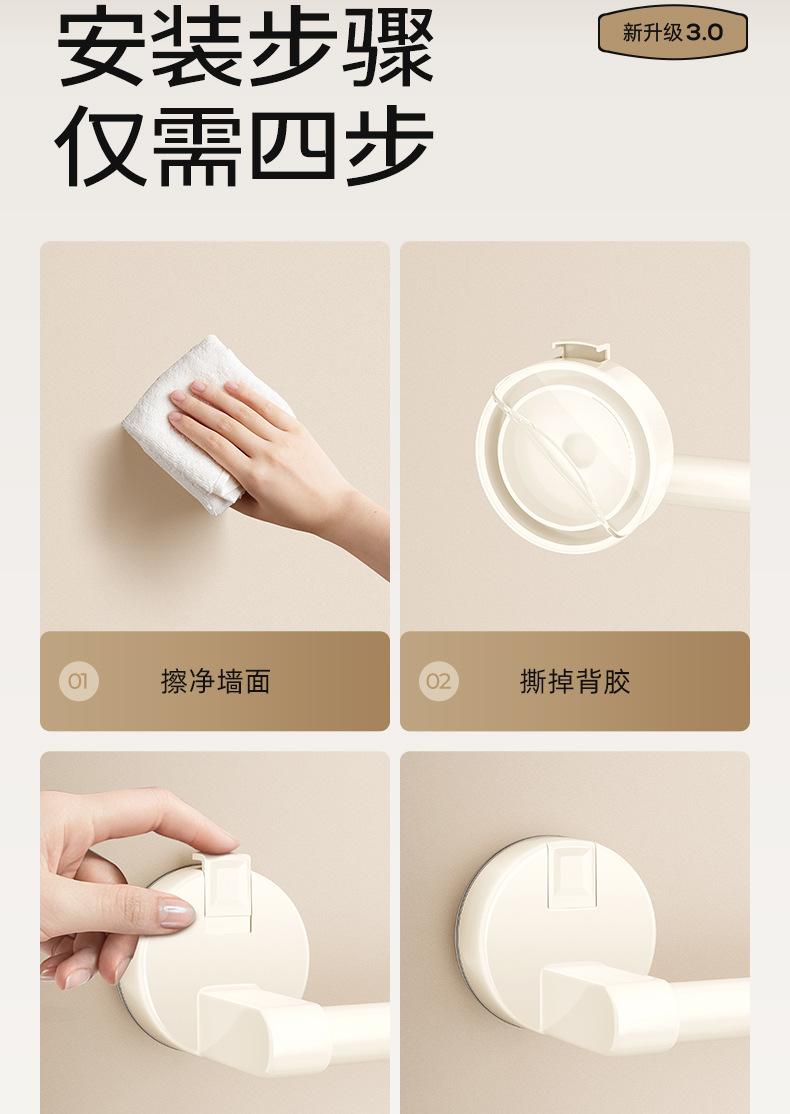 安装步骤
仅需四步

新升级3.0

01 擦净墙面

02 撕掉背胶