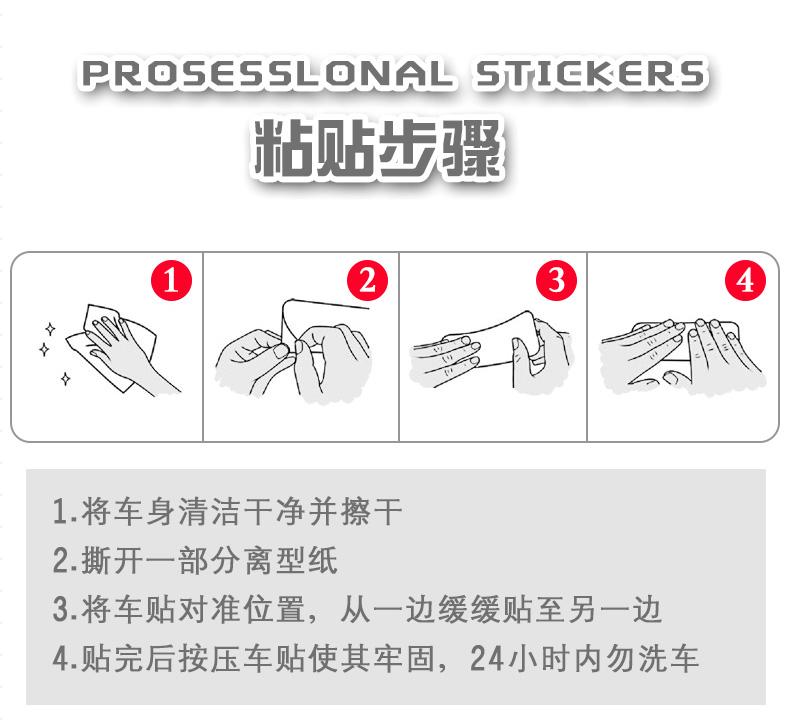 PROSESSLONAL STICKERS
粘贴步骤

1

2

3

4

1.将车身清洁干净并擦干
2.撕开一部分离型纸
3.将车贴对准位置，从一边缓缓贴至另一边
4.贴完后按压车贴使其牢固，24小时内勿洗车