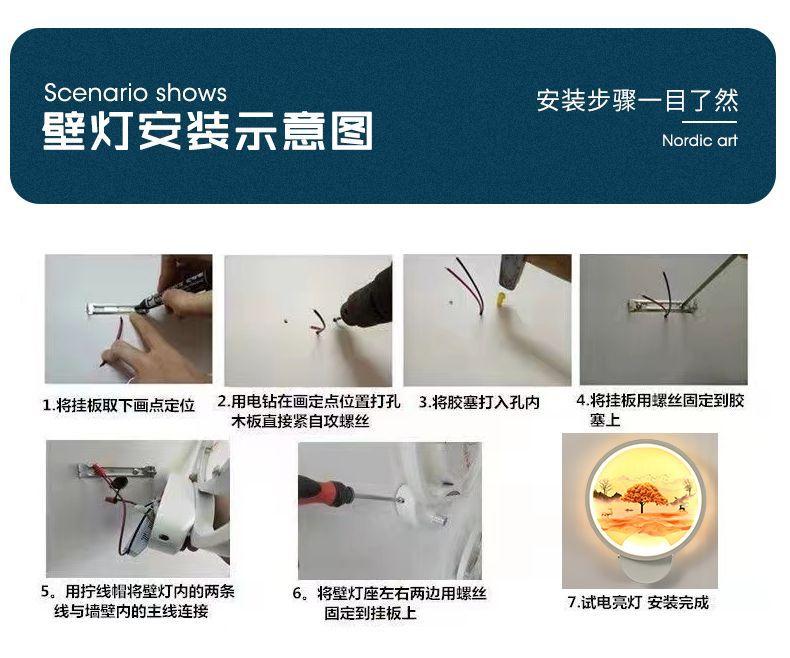 Scenario shows
壁灯安装示意图

安装步骤一目了然
Nordic art

1.将挂板取下画点定位

2.用电钻在画定点位置打孔 木板直接紧自攻螺丝

3.将胶塞打入孔内

4.将挂板用螺丝固定到胶塞上

5。用拧线帽将壁灯内的两条线与墙壁内的主线连接

6。将壁灯座左右两边用螺丝固定到挂板上

7.试电亮灯 安装完成