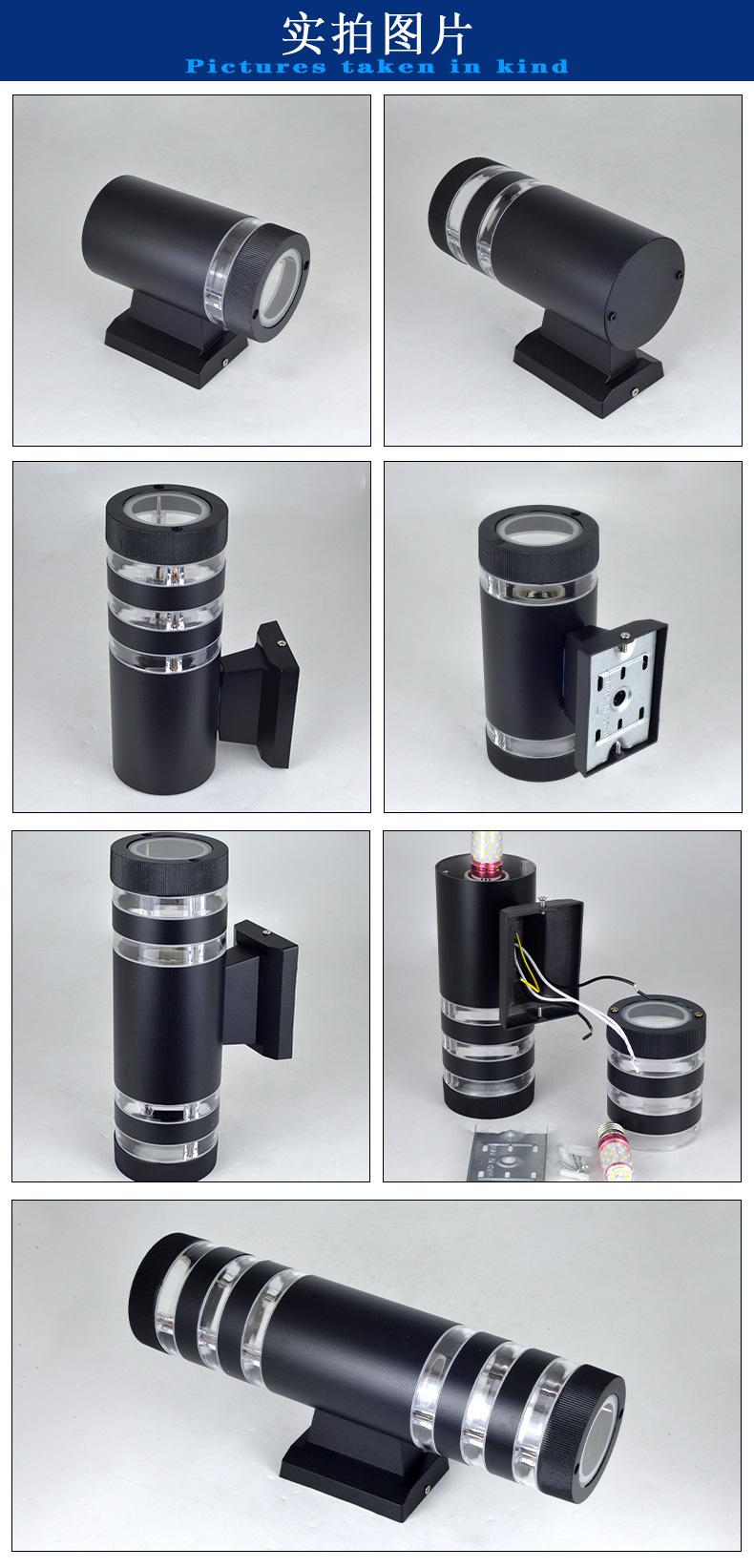 实拍图片
Pictures taken in kind