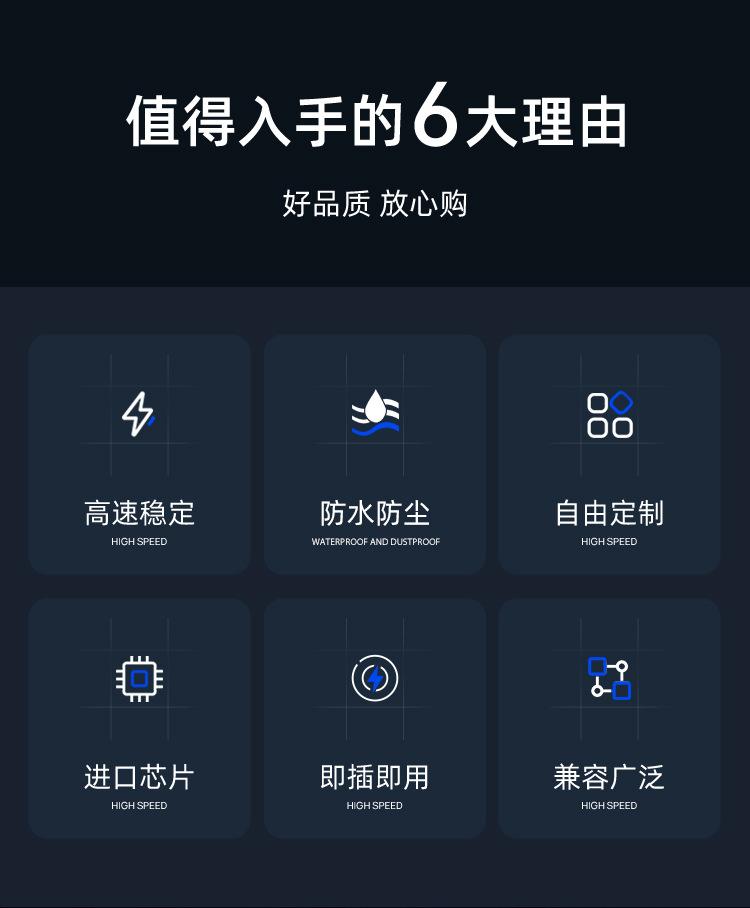 值得入手的6大理由

好品质 放心购

高速稳定
HIGH SPEED

防水防尘
WATERPROOF AND DUSTPROOF

自由定制
HIGH SPEED

进口芯片
HIGH SPEED

即插即用
HIGH SPEED

兼容广泛
HIGH SPEED