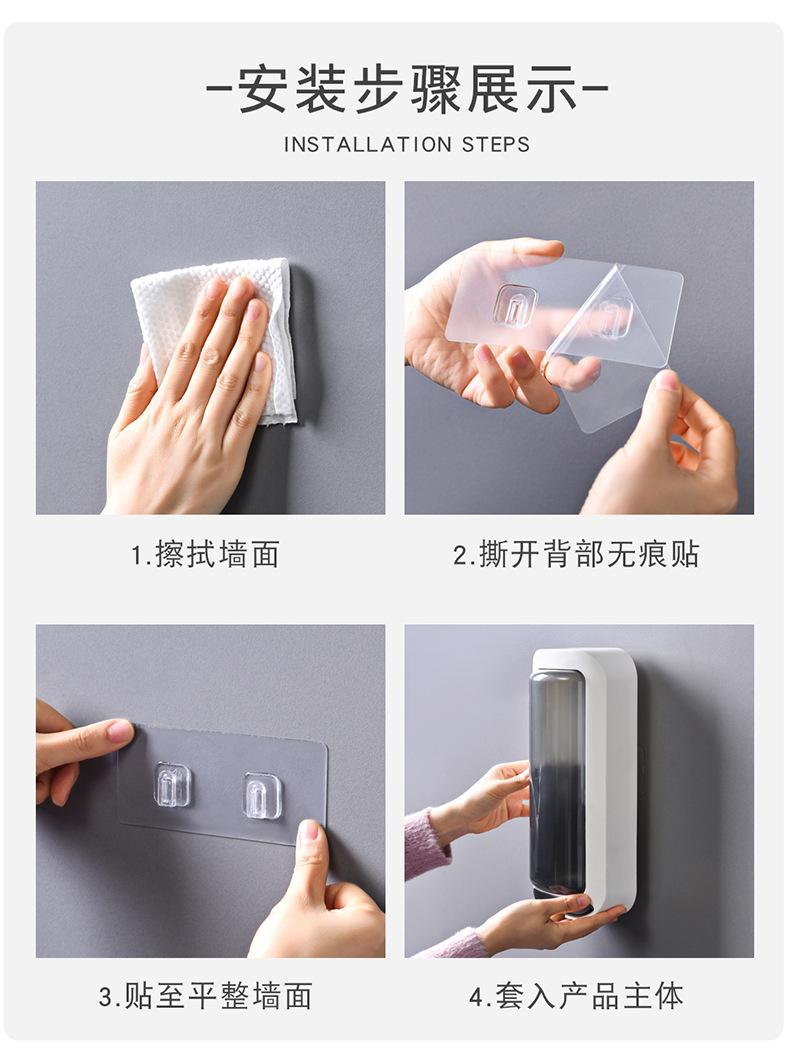 -安装步骤展示-

INSTALLATION STEPS

1.擦拭墙面

2.撕开背部无痕贴

3.贴至平整墙面

4.套入产品主体