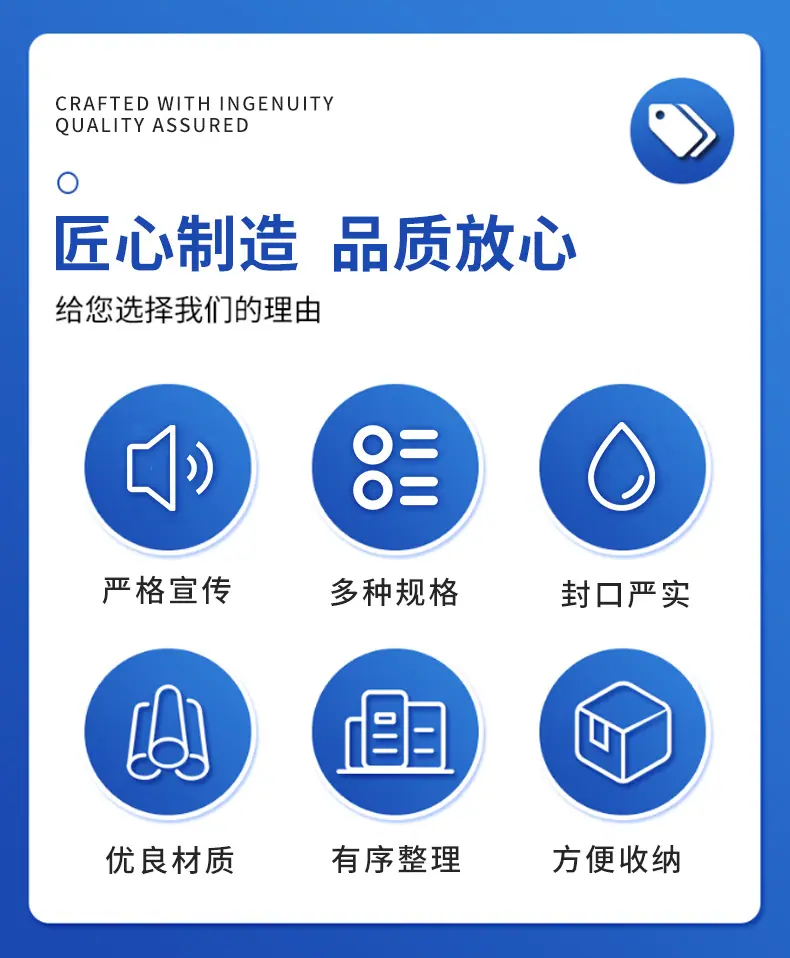 CRAFTED WITH INGENUITY
QUALITY ASSURED

匠心制造 品质放心

给您选择我们的理由

严格宣传

多种规格

封口严实

优良材质

有序整理

方便收纳