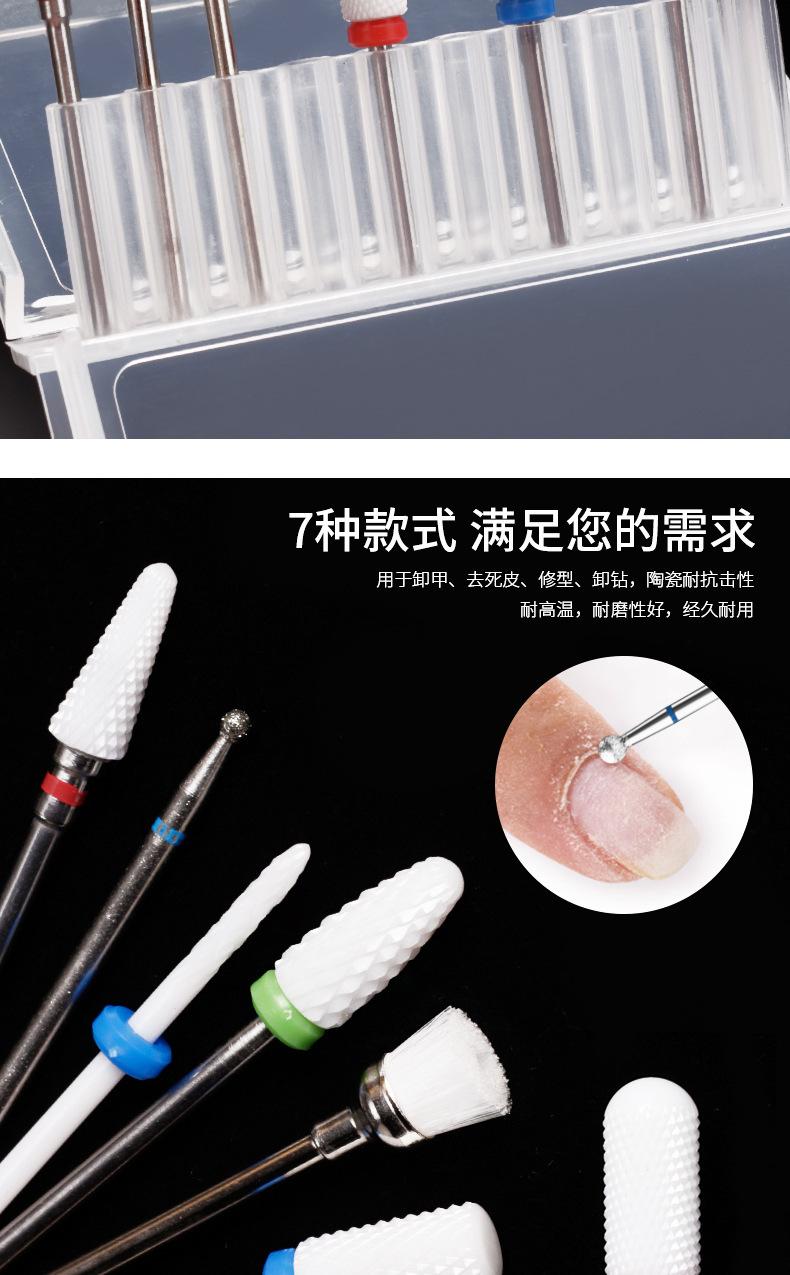 7种款式 满足您的需求

用于卸甲、去死皮、修型、卸钻，陶瓷耐抗击性
耐高温，耐磨性好，经久耐用