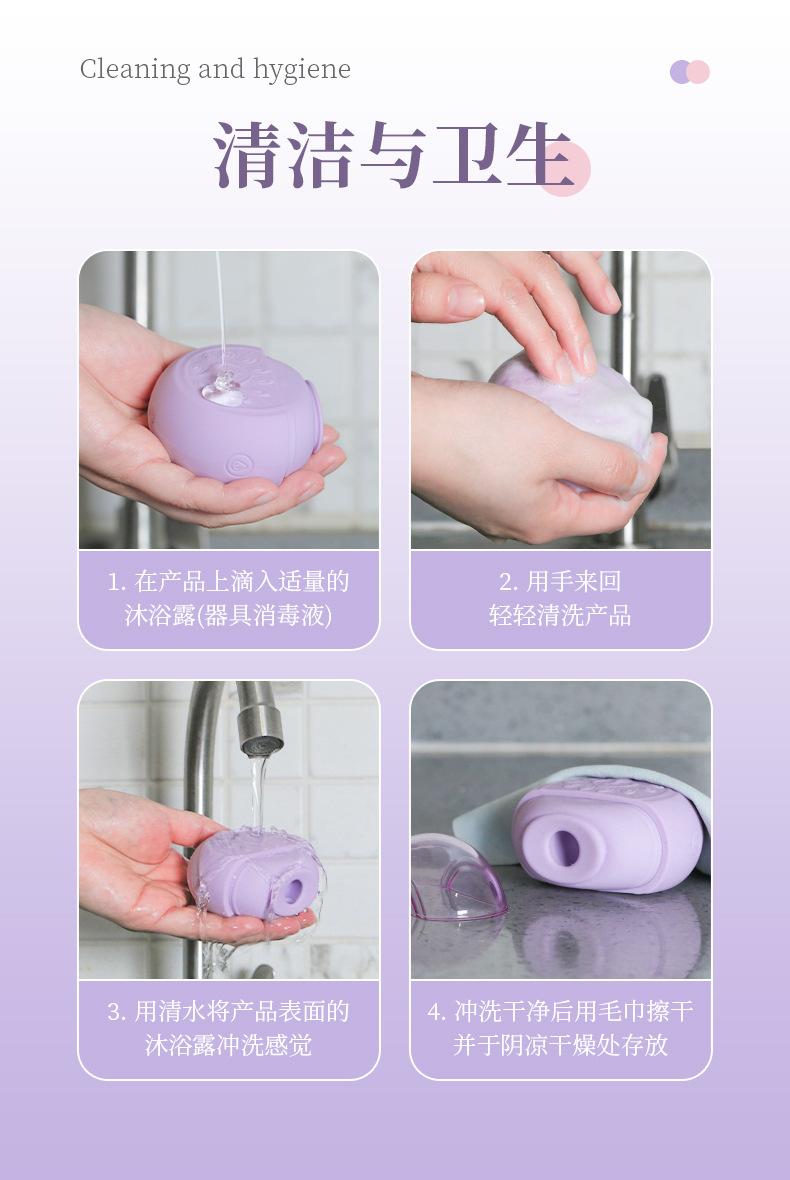 Cleaning and hygiene

清洁与卫生

1. 在产品上滴入适量的沐浴露(器具消毒液)

2. 用手来回轻轻清洗产品

3. 用清水将产品表面的沐浴露冲洗感觉

4. 冲洗干净后用毛巾擦干并于阴凉干燥处存放