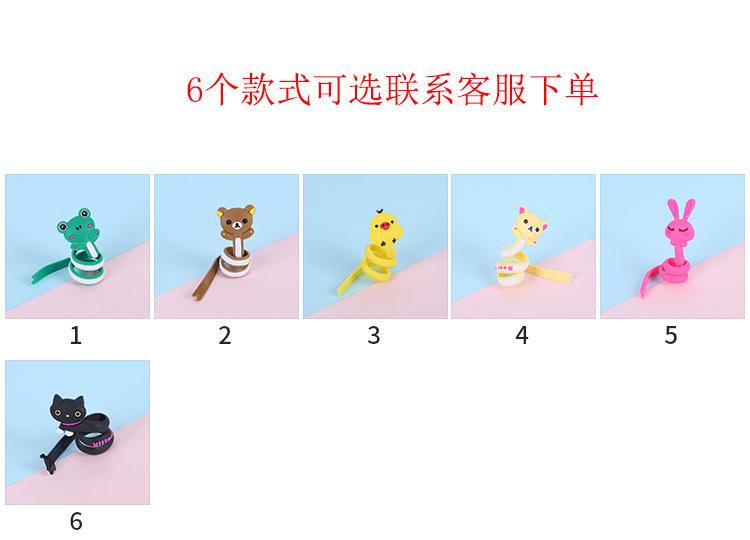 6个款式可选联系客服下单

1

2

3

4

5

6