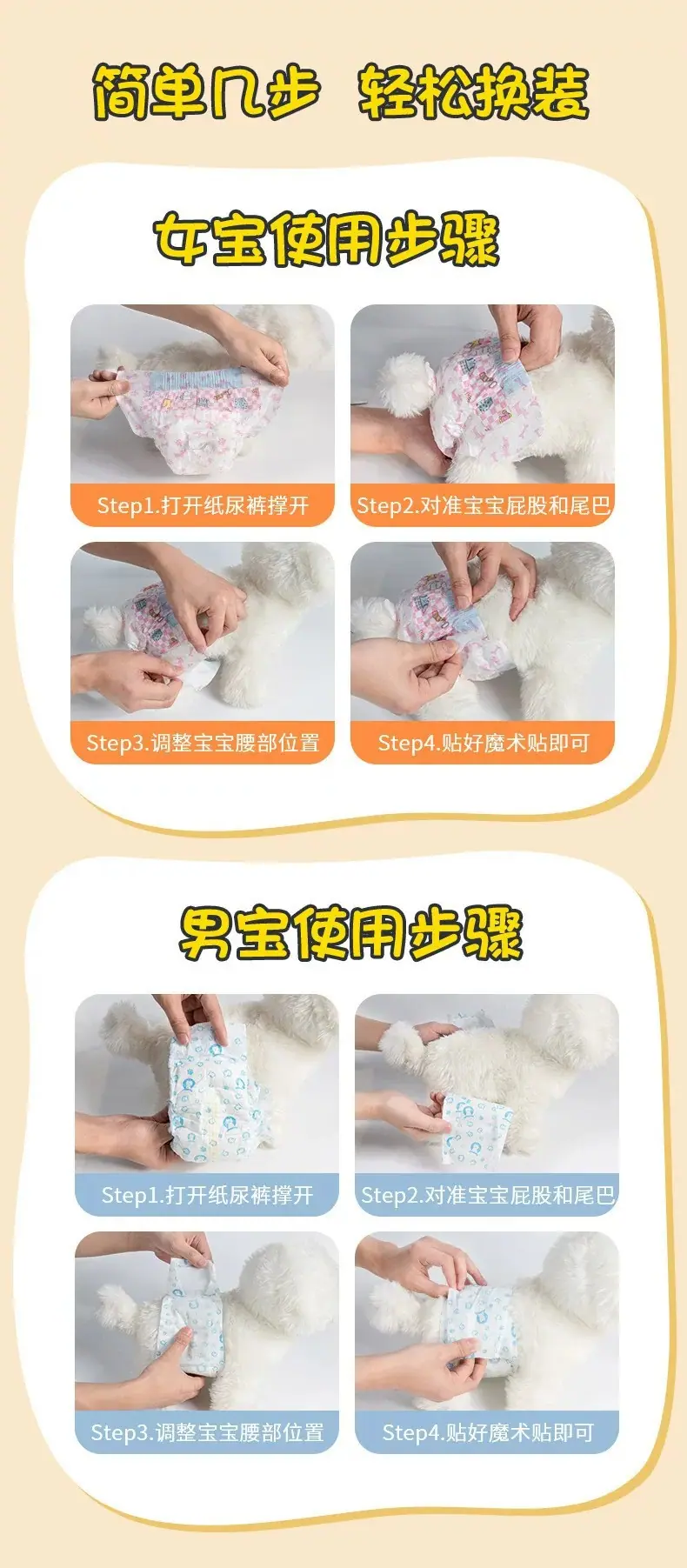 简单几步 轻松换装

女宝使用步骤

Step1.打开纸尿裤撑开

Step2.对准宝宝屁股和尾巴

Step3.调整宝宝腰部位置

Step4.贴好魔术贴即可

男宝使用步骤

Step1.打开纸尿裤撑开

Step2.对准宝宝屁股和尾巴

Step3.调整宝宝腰部位置

Step4.贴好魔术贴即可