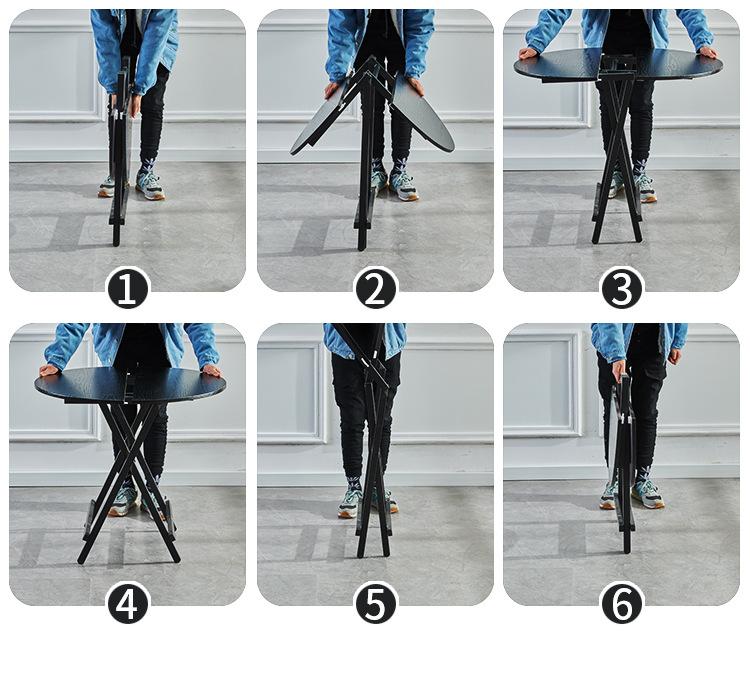 1

2

3

4

5

6