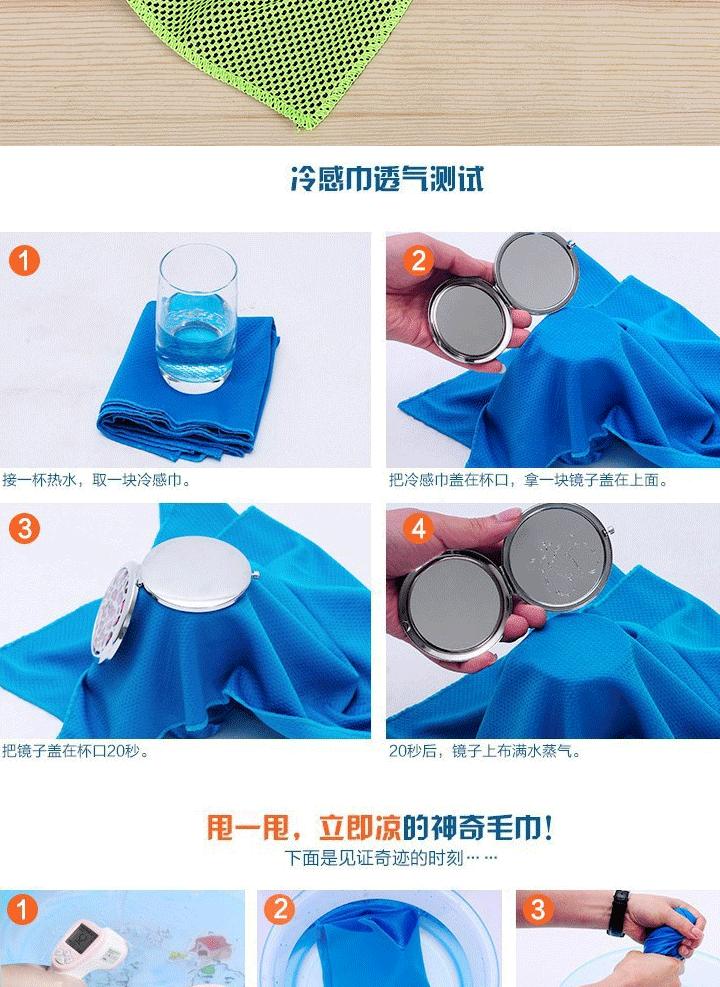 冷感巾透气测试

1

接一杯热水，取一块冷感巾。

2

把冷感巾盖在杯口，拿一块镜子盖在上面。

3

把镜子盖在杯口20秒。

4

20秒后，镜子上布满水蒸气。

甩一甩，立即凉的神奇毛巾！

下面是见证奇迹的时刻……

1

2

3