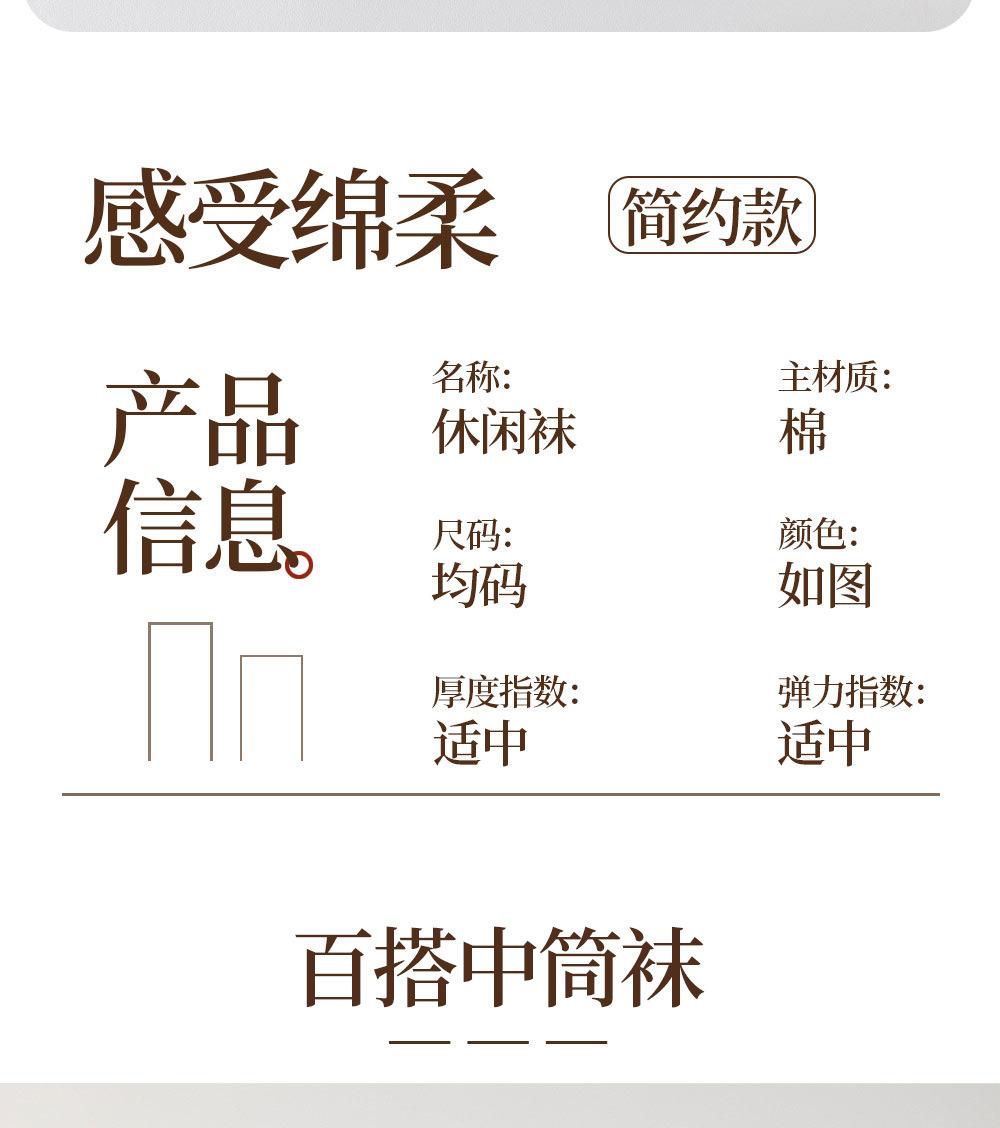 感受绵柔

简约款

产品信息

名称:
休闲袜

主材质:
棉

尺码:
均码

颜色:
如图

厚度指数:
适中

弹力指数:
适中

百搭中筒袜