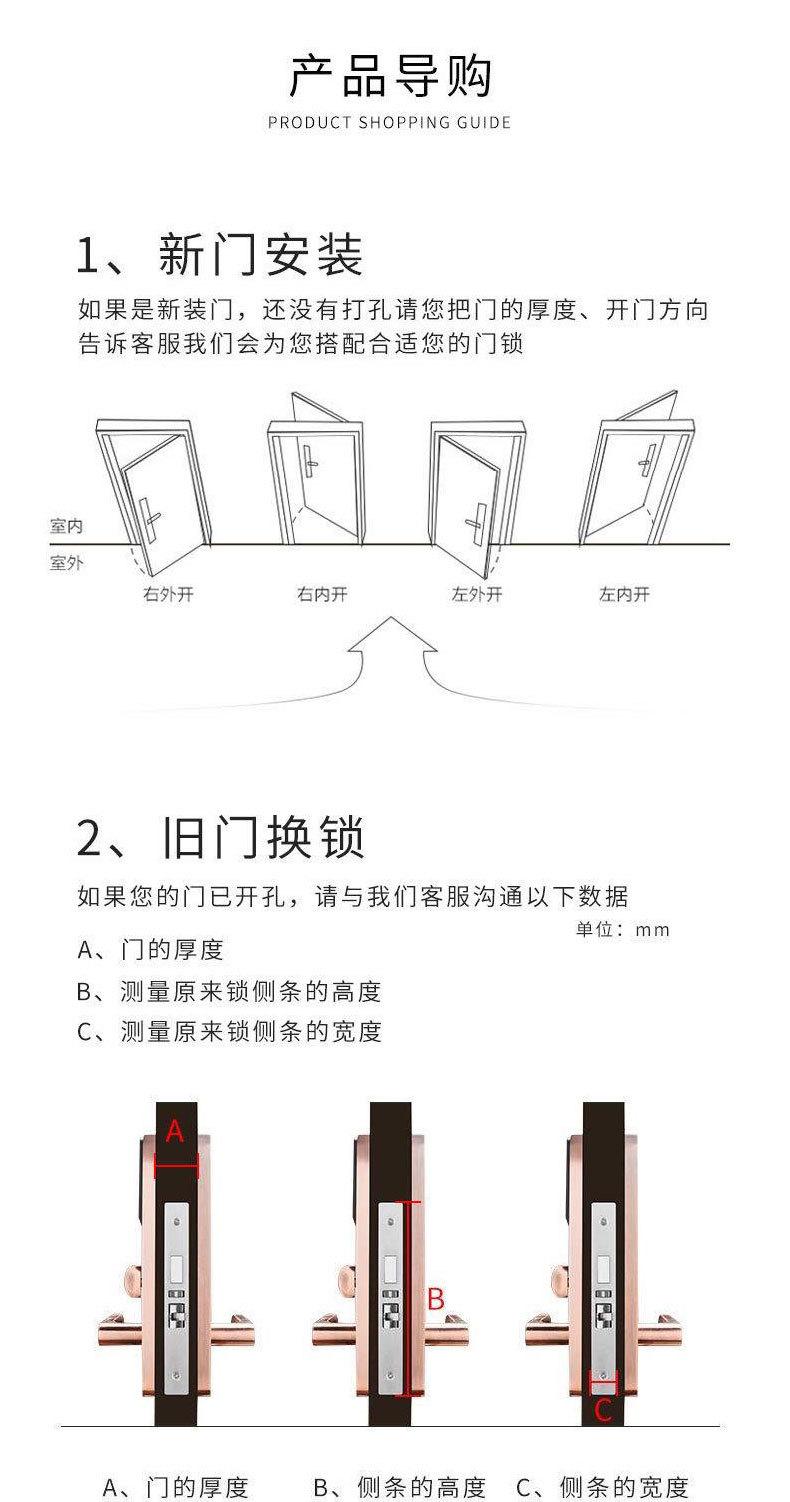 产品导购
PRODUCT SHOPPING GUIDE

1、新门安装
如果是新装门，还没有打孔请您把门的厚度、开门方向告诉客服我们会为您搭配合适您的门锁

室内
室外
右外开
右内开
左外开
左内开

2、旧门换锁
如果您的门已开孔，请与我们客服沟通以下数据
单位：mm
A、门的厚度
B、测量原来锁侧条的高度
C、测量原来锁侧条的宽度

A
B
C

A、门的厚度
B、侧条的高度
C、侧条的宽度