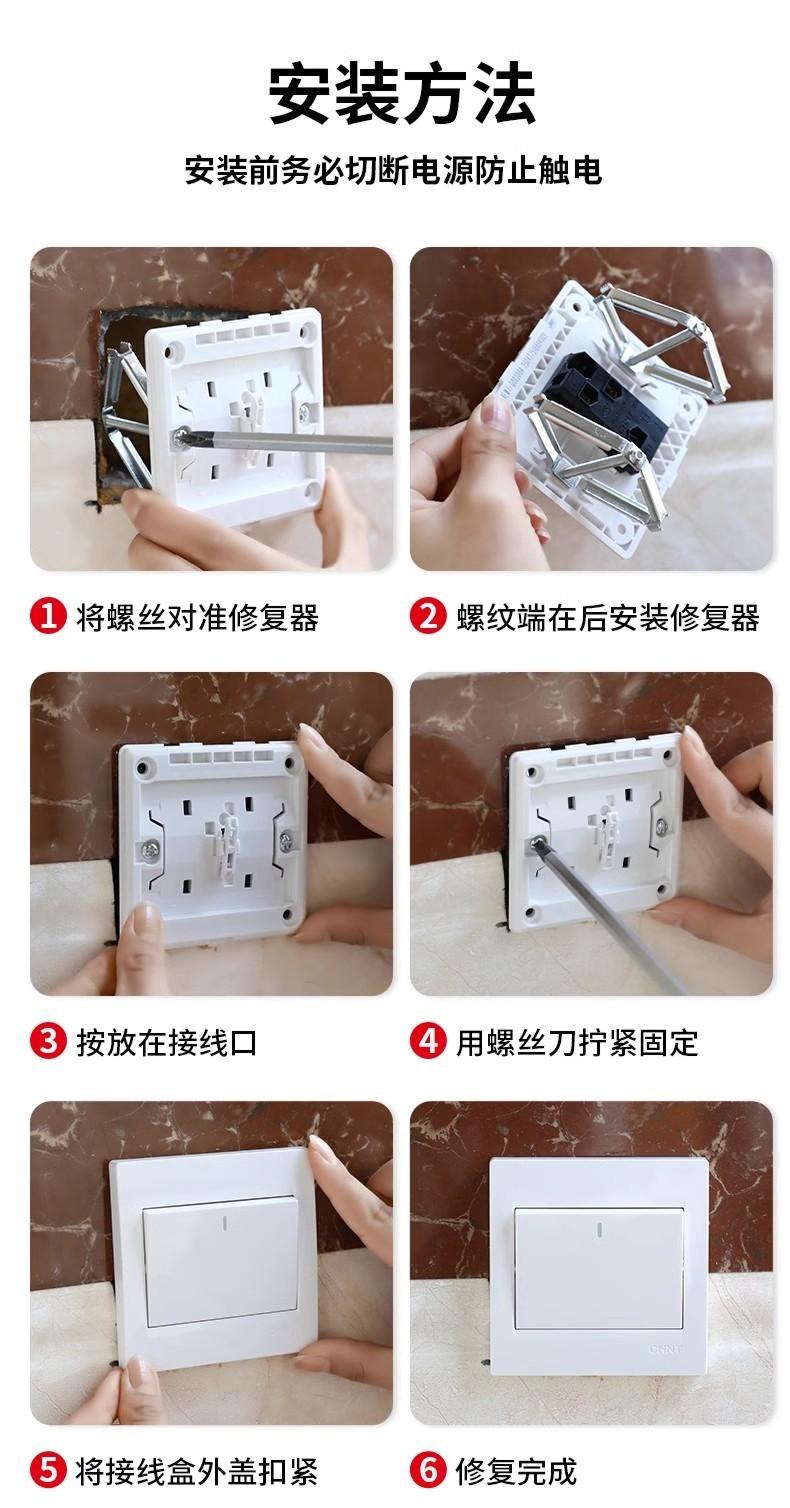 安装方法

安装前务必切断电源防止触电

1 将螺丝对准修复器

2 螺纹端在后安装修复器

3 按放在接线口

4 用螺丝刀拧紧固定

CHNT

5 将接线盒外盖扣紧

6 修复完成