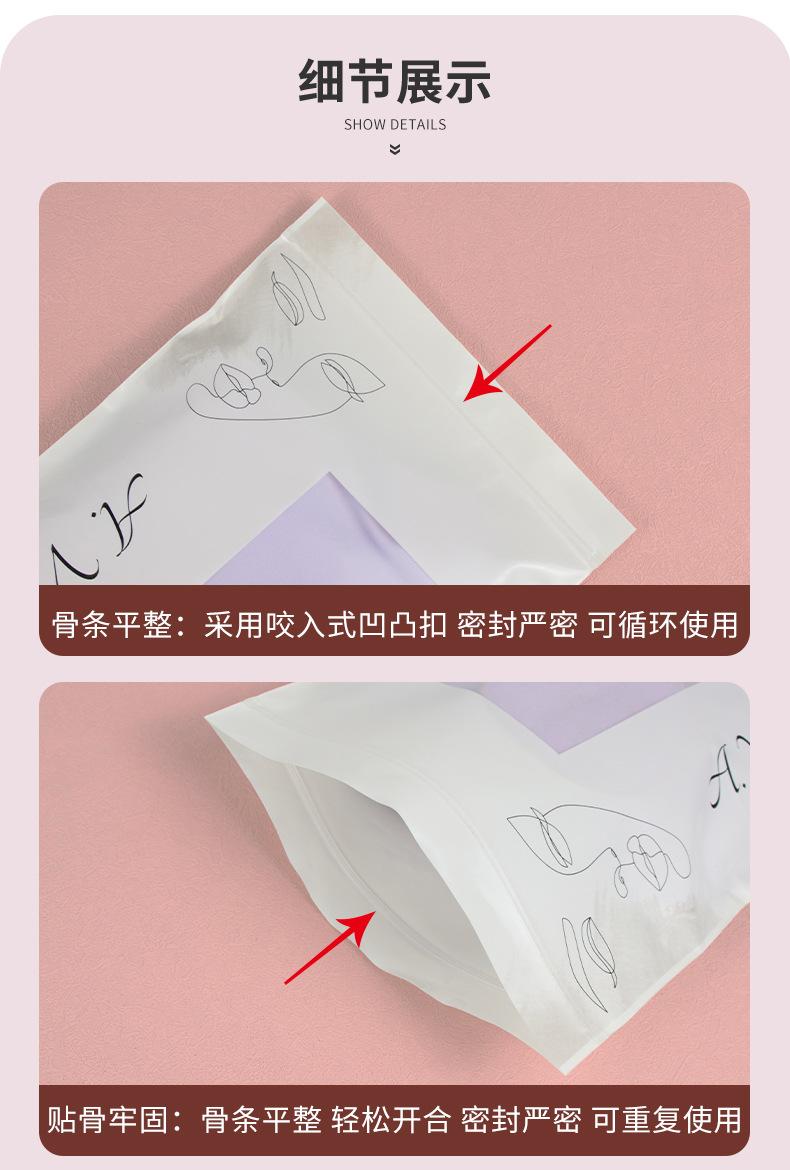 细节展示
SHOW DETAILS

A.H

骨条平整：采用咬入式凹凸扣 密封严密 可循环使用

A.

贴骨牢固：骨条平整 轻松开合 密封严密 可重复使用