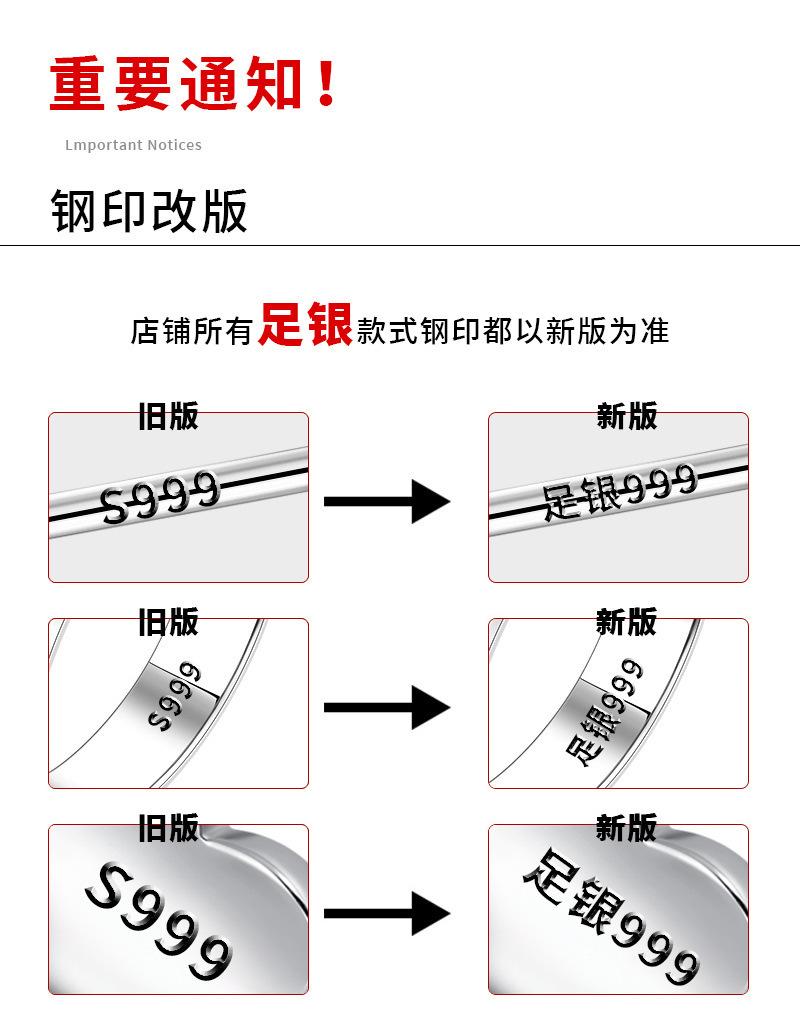 重要通知！

Lmportant Notices

钢印改版

店铺所有足银款式钢印都以新版为准

旧版

S999

新版

足银999

旧版

S999

新版

足银999

旧版

S999

新版

足银999