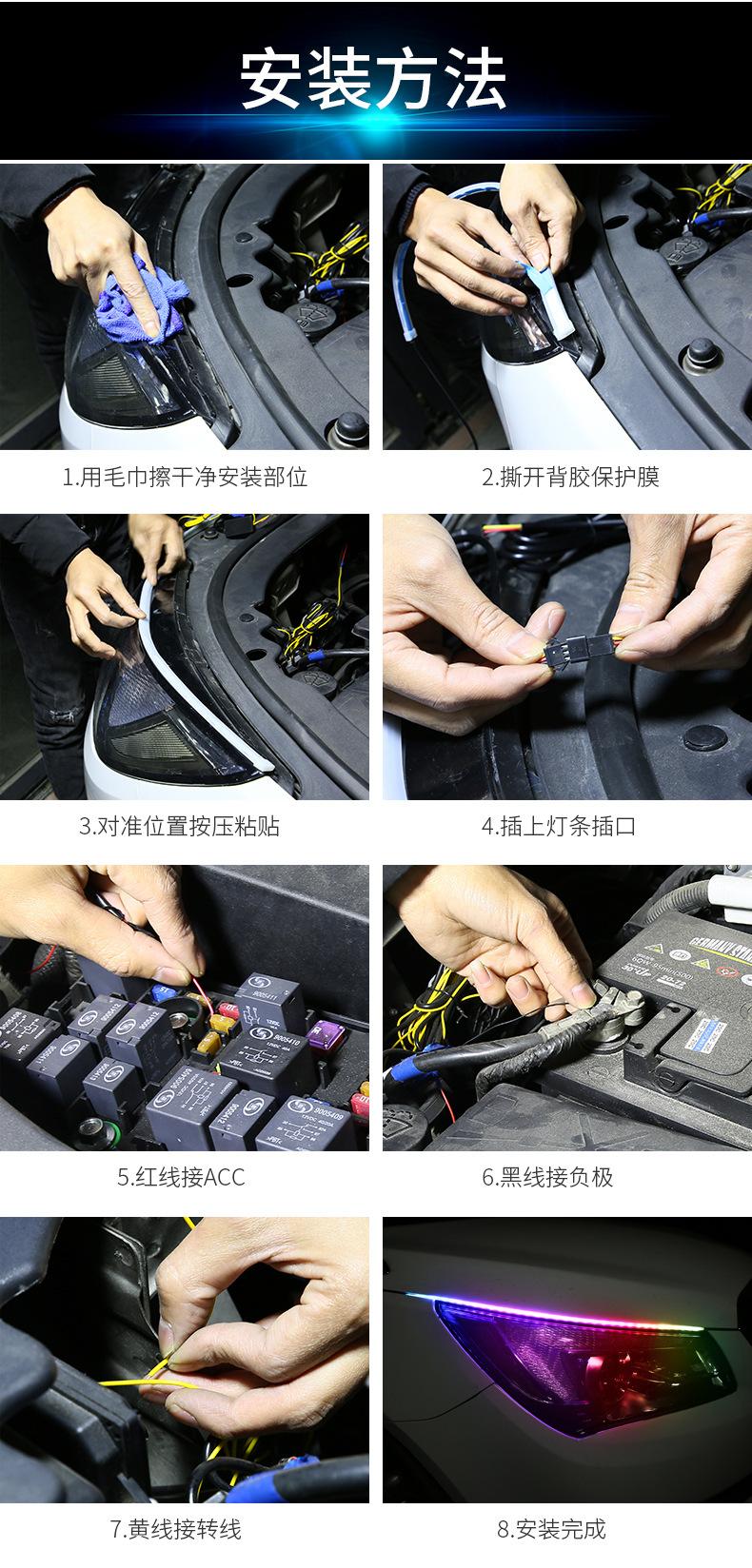 安装方法

1.用毛巾擦干净安装部位

2.撕开背胶保护膜

3.对准位置按压粘贴

4.插上灯条插口

5.红线接ACC

6.黑线接负极

7.黄线接转线

8.安装完成