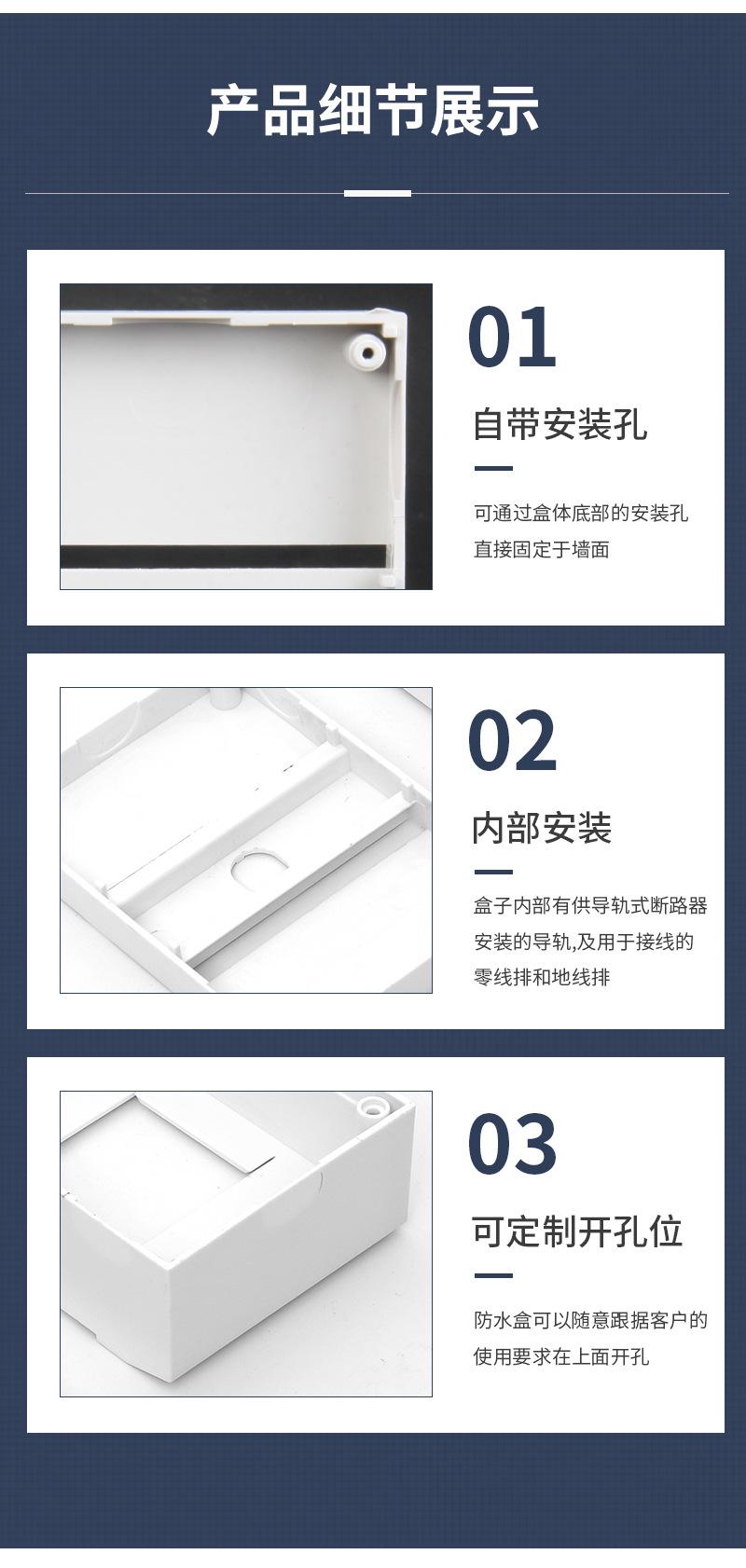 产品细节展示

01

自带安装孔

可通过盒体底部的安装孔直接固定于墙面

02

内部安装

盒子内部有供导轨式断路器安装的导轨,及用于接线的零线排和地线排

03

可定制开孔位

防水盒可以随意跟据客户的使用要求在上面开孔