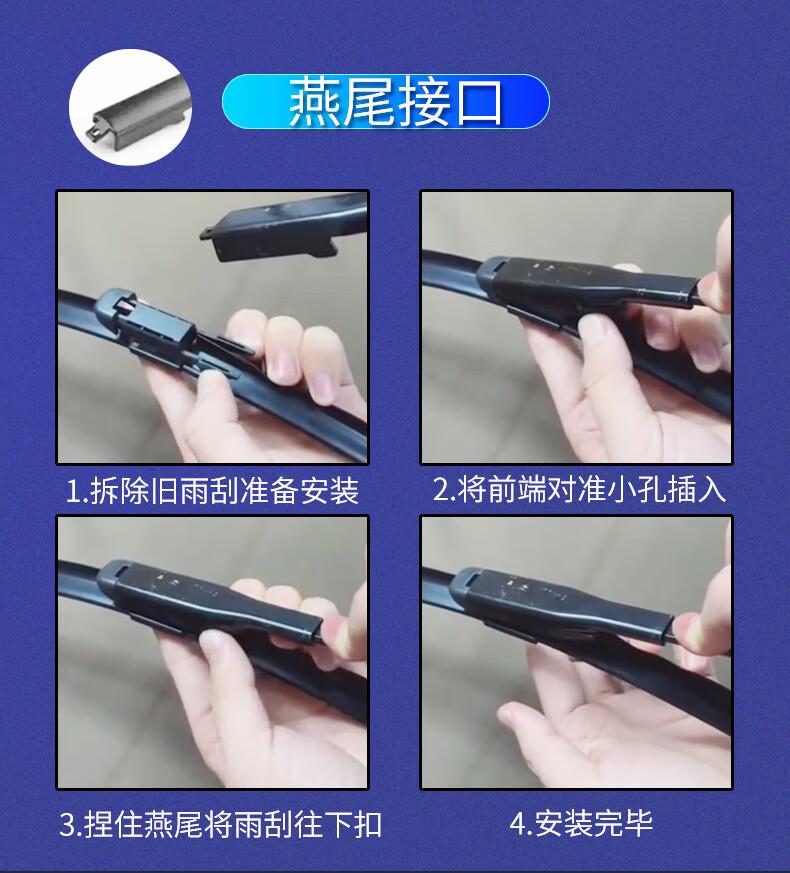 燕尾接口

1.拆除旧雨刮准备安装

2.将前端对准小孔插入

3.捏住燕尾将雨刮往下扣

4.安装完毕