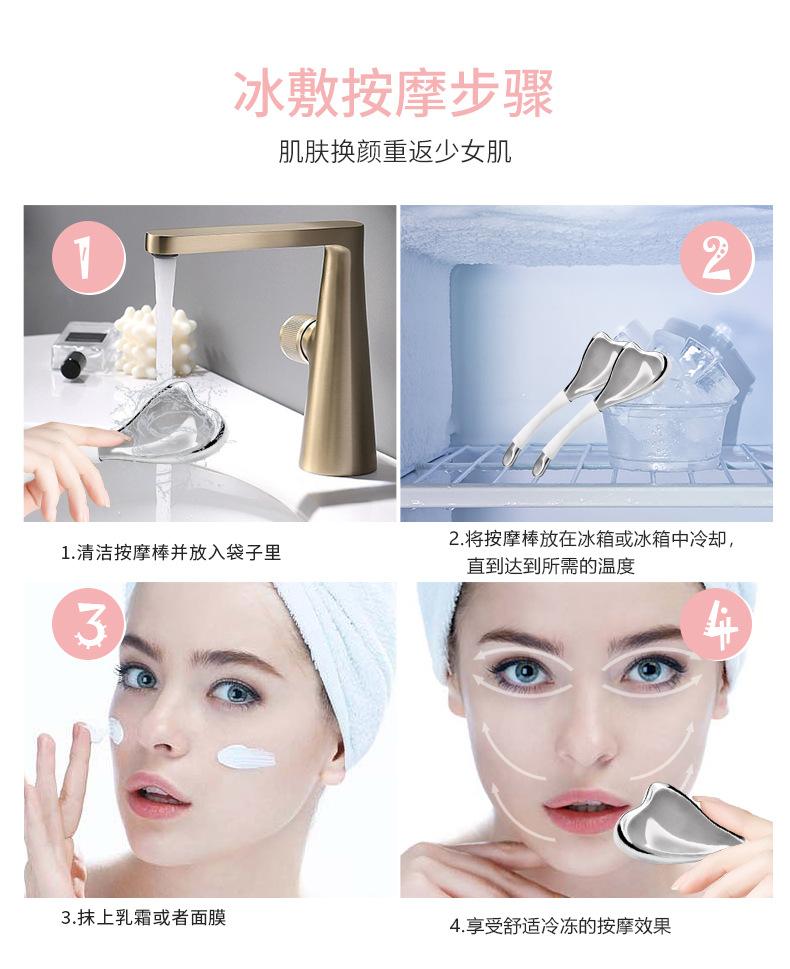 冰敷按摩步骤

肌肤换颜重返少女肌

1

2

1.清洁按摩棒并放入袋子里

2.将按摩棒放在冰箱或冰箱中冷却，直到达到所需的温度

3

4

3.抹上乳霜或者面膜

4.享受舒适冷冻的按摩效果