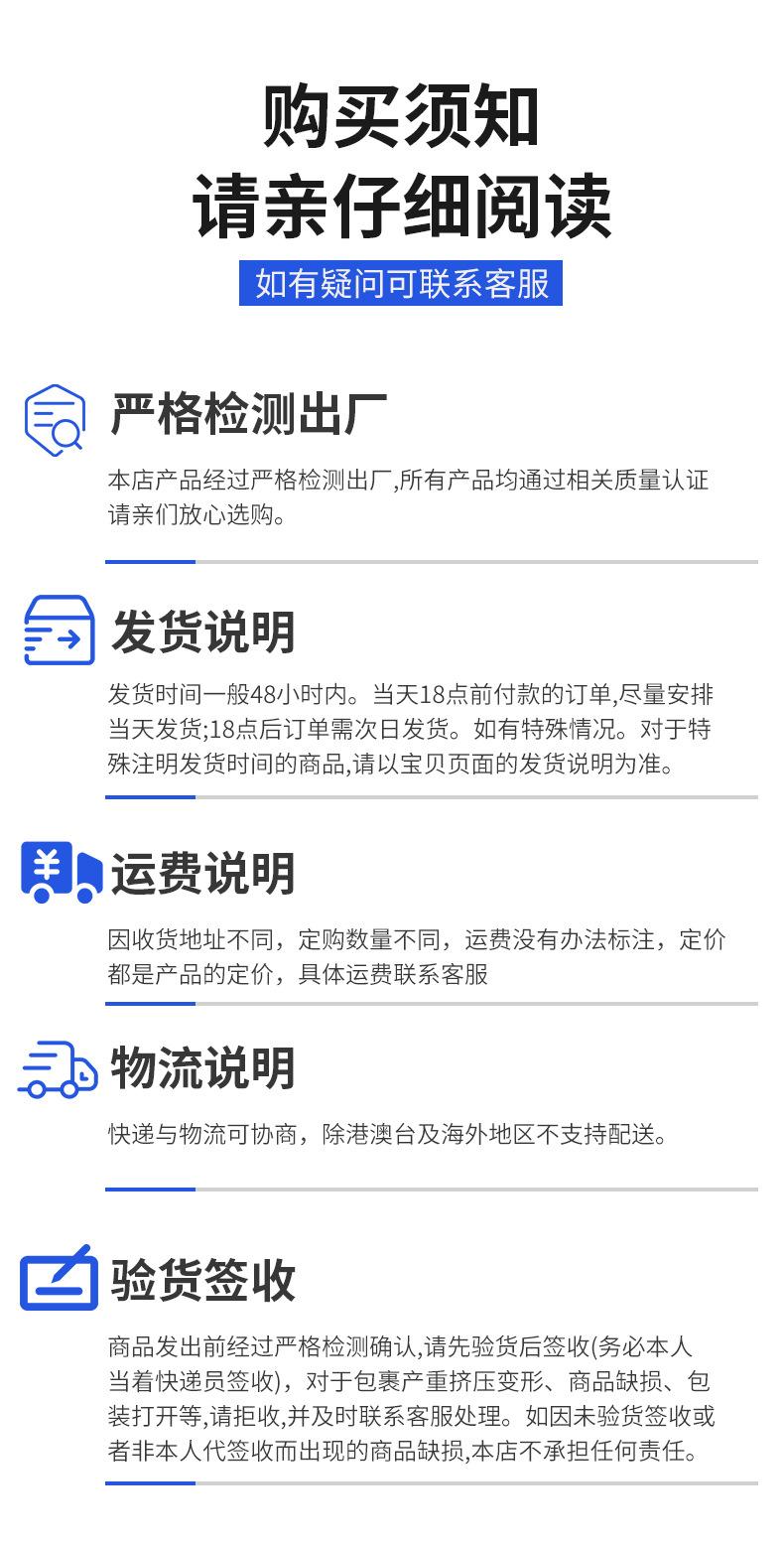 购买须知
请亲仔细阅读

如有疑问可联系客服

严格检测出厂

本店产品经过严格检测出厂,所有产品均通过相关质量认证请亲们放心选购。

发货说明

发货时间一般48小时内。当天18点前付款的订单,尽量安排当天发货;18点后订单需次日发货。如有特殊情况。对于特殊注明发货时间的商品,请以宝贝页面的发货说明为准。

运费说明

因收货地址不同，定购数量不同，运费没有办法标注，定价都是产品的定价，具体运费联系客服

物流说明

快递与物流可协商，除港澳台及海外地区不支持配送。

验货签收

商品发出前经过严格检测确认,请先验货后签收(务必本人当着快递员签收)，对于包裹产重挤压变形、商品缺损、包装打开等,请拒收,并及时联系客服处理。如因未验货签收或者非本人代签收而出现的商品缺损,本店不承担任何责任。