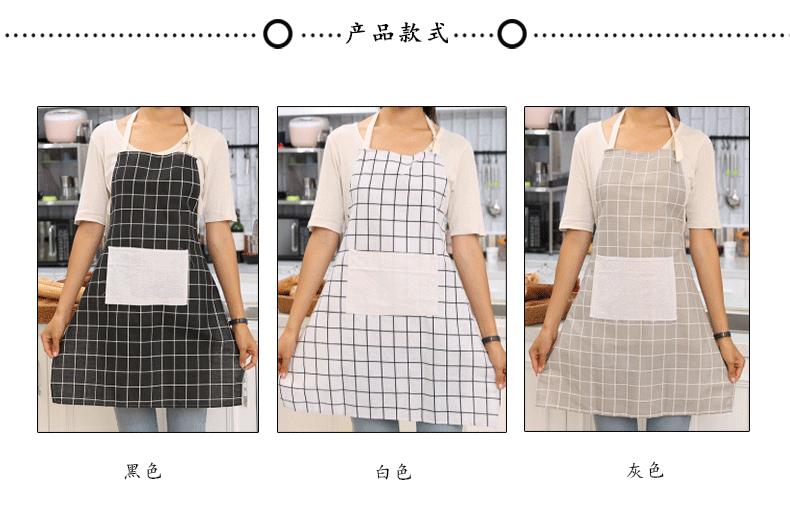 产品款式

黑色

白色

灰色