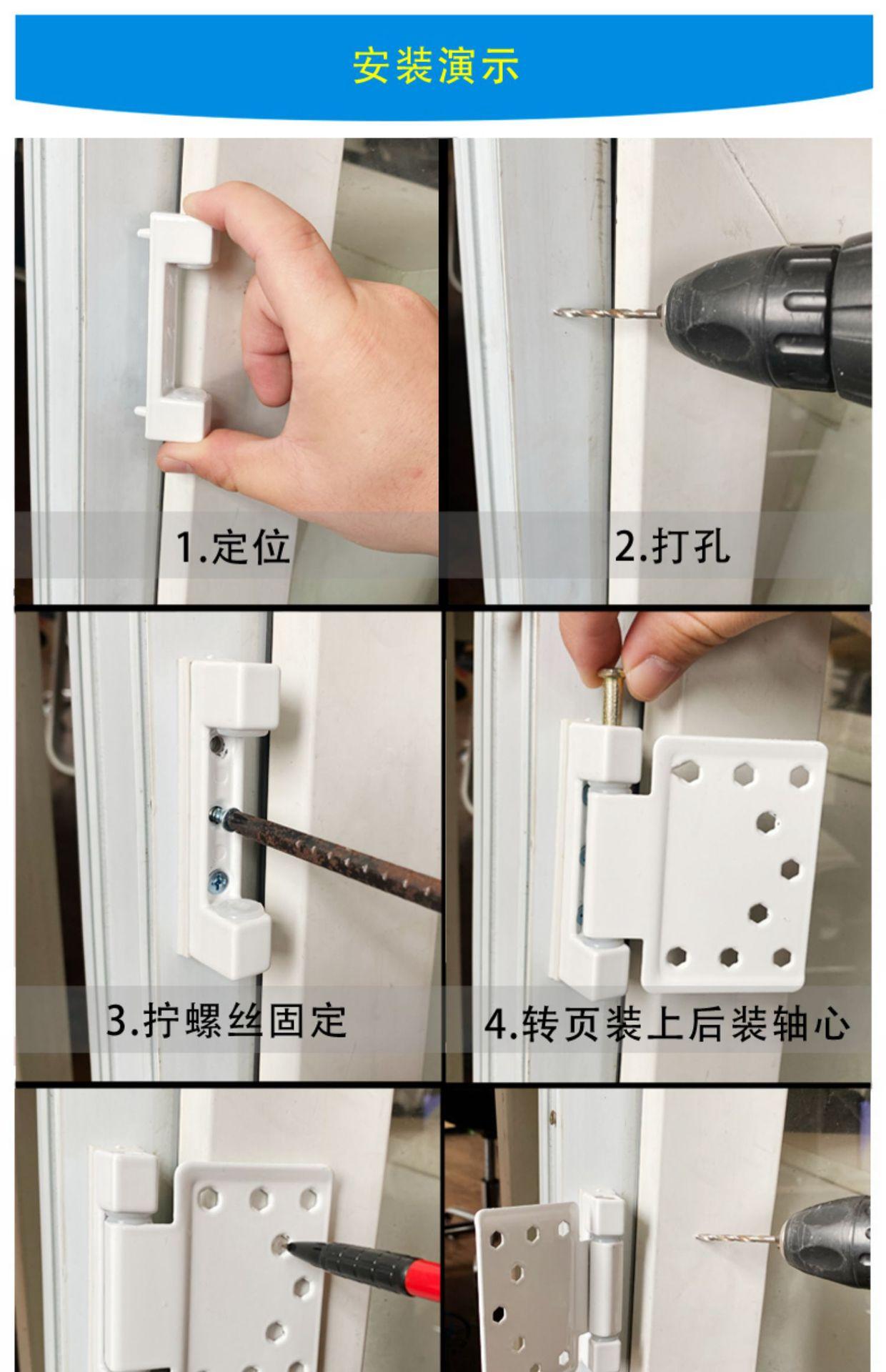 安装演示

1.定位

2.打孔

3.拧螺丝固定

4.转页装上后装轴心