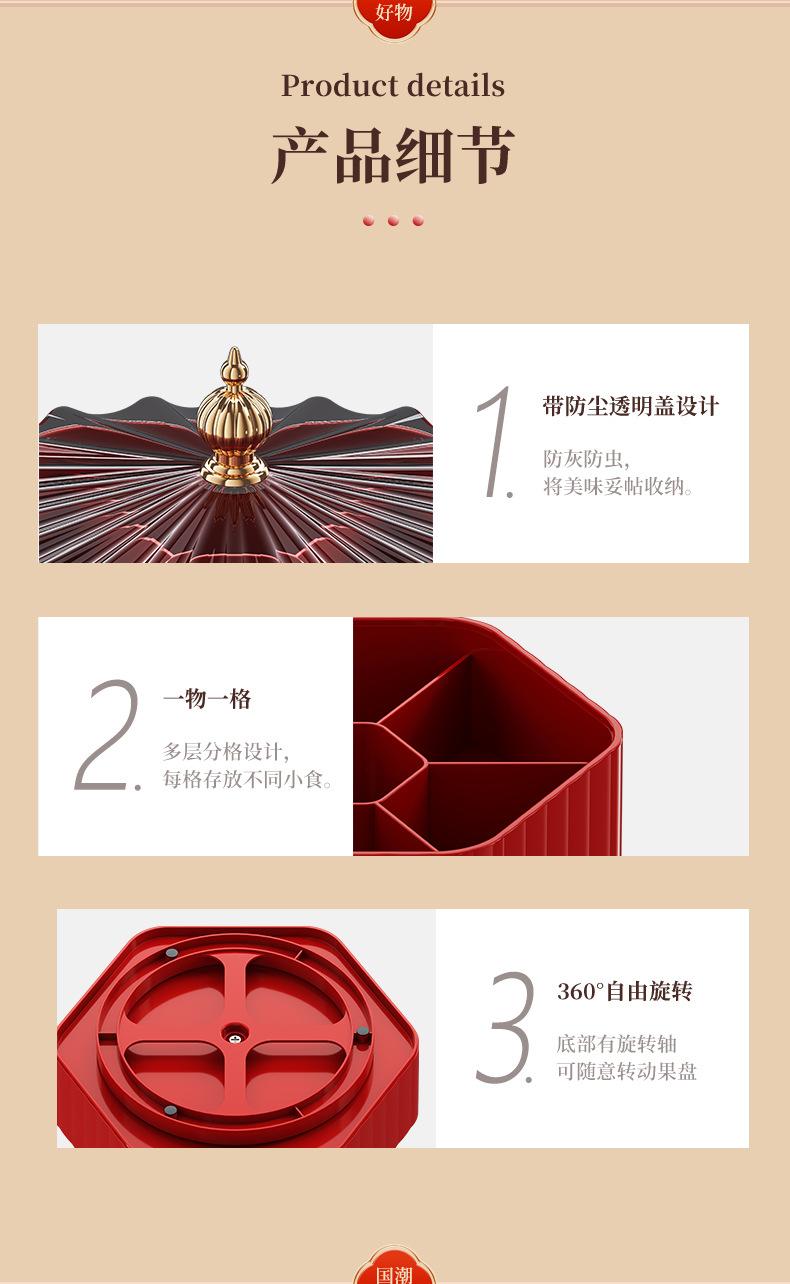 好物

Product details

产品细节

1. 带防尘透明盖设计

防灰防虫,
将美味妥帖收纳。

2. 一物一格

多层分格设计,
每格存放不同小食。

3. 360°自由旋转

底部有旋转轴
可随意转动果盘

国潮