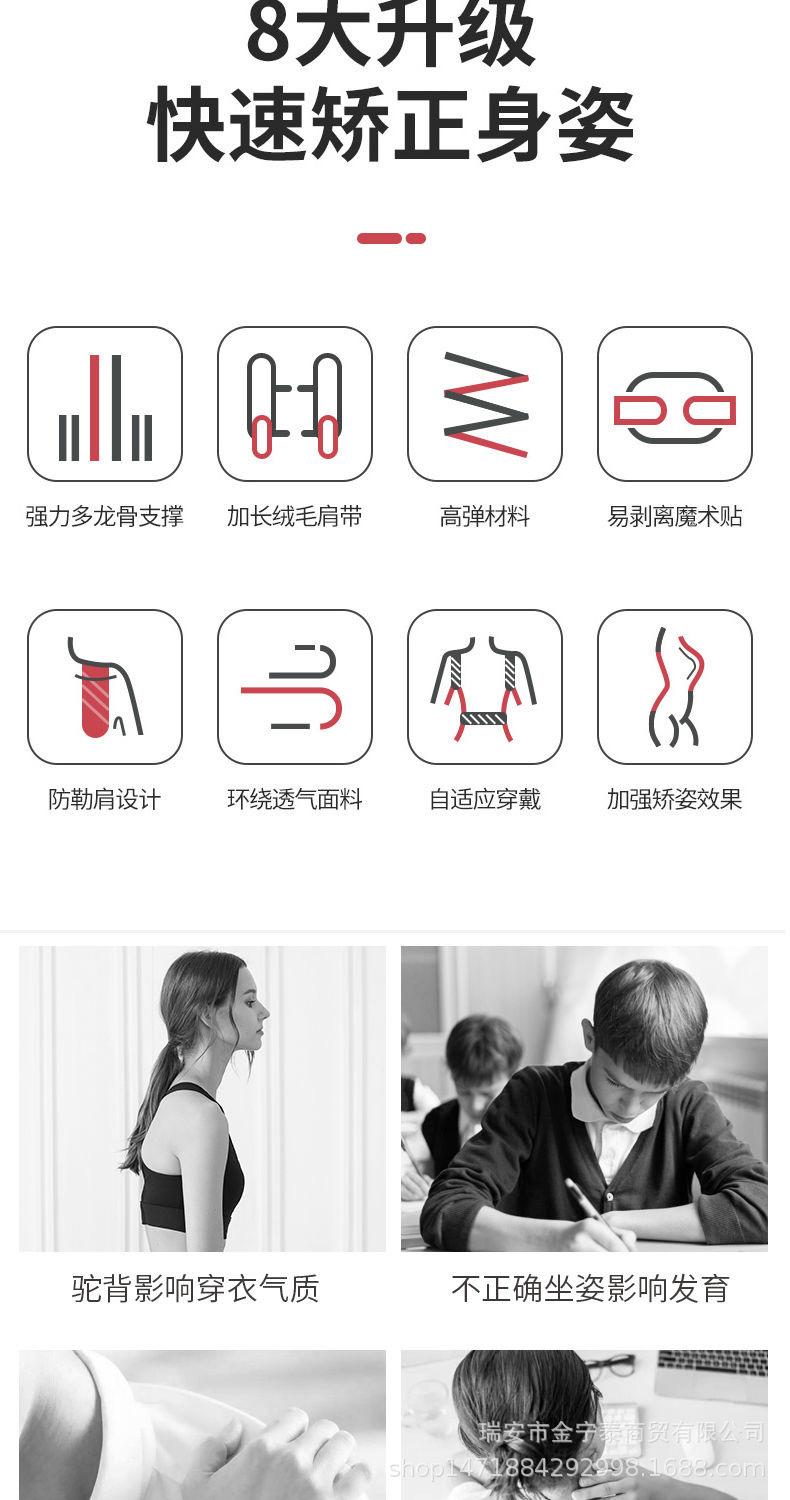 8大升级
快速矫正身姿

强力多龙骨支撑
加长绒毛肩带
高弹材料
易剥离魔术贴

防勒肩设计
环绕透气面料
自适应穿戴
加强矫姿效果

驼背影响穿衣气质
不正确坐姿影响发育

瑞安市金宁泰商贸有限公司
shop1471884292998.1688.com