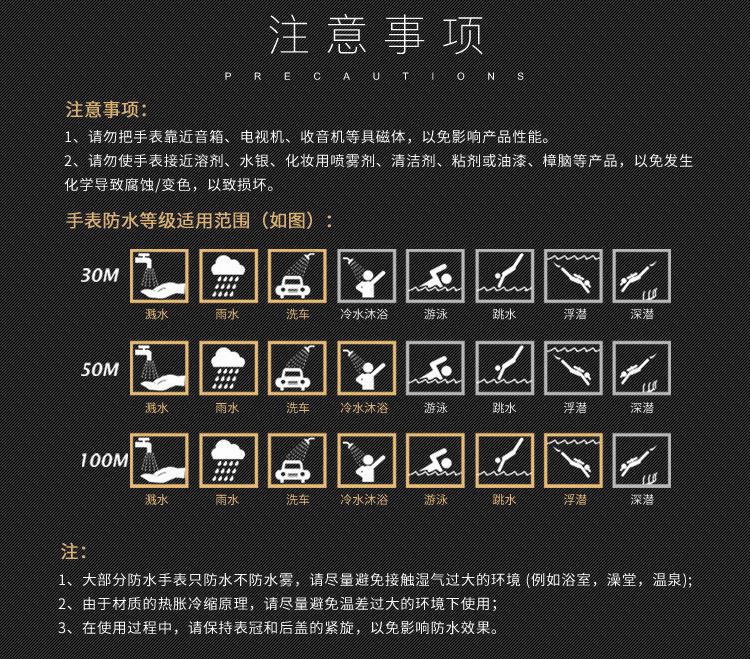 注意事项
PRECAUTIONS

注意事项:
1、请勿把手表靠近音箱、电视机、收音机等具磁体，以免影响产品性能。
2、请勿使手表接近溶剂、水银、化妆用喷雾剂、清洁剂、粘剂或油漆、樟脑等产品，以免发生化学导致腐蚀/变色，以致损坏。

手表防水等级适用范围（如图）:

30M
溅水 雨水 洗车 冷水沐浴 游泳 跳水 浮潜 深潜

50M
溅水 雨水 洗车 冷水沐浴 游泳 跳水 浮潜 深潜

100M
溅水 雨水 洗车 冷水沐浴 游泳 跳水 浮潜 深潜

注:
1、大部分防水手表只防水不防水雾，请尽量避免接触湿气过大的环境 (例如浴室，澡堂，温泉);
2、由于材质的热胀冷缩原理，请尽量避免温差过大的环境下使用;
3、在使用过程中，请保持表冠和后盖的紧旋，以免影响防水效果。