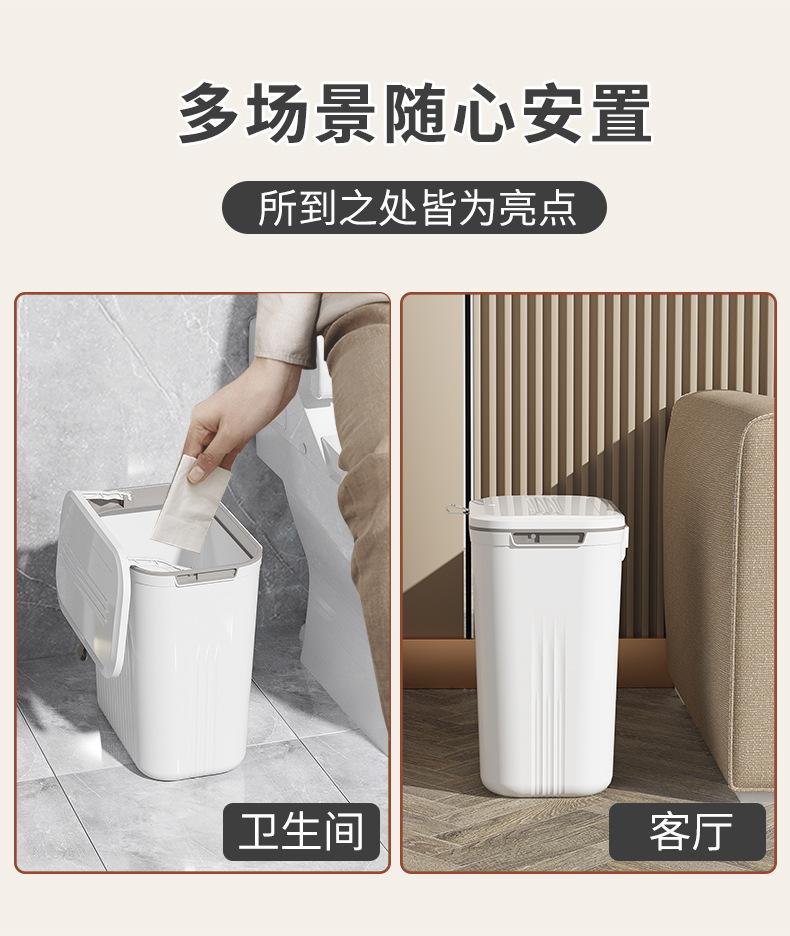 多场景随心安置

所到之处皆为亮点

卫生间

客厅