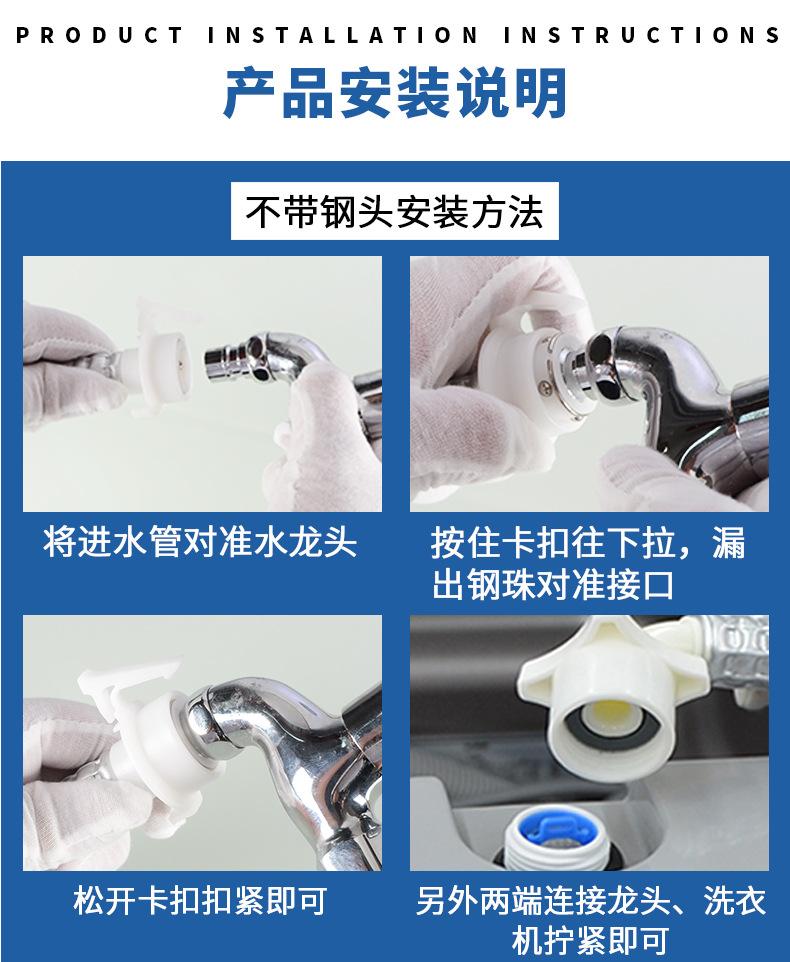 PRODUCT INSTALLATION INSTRUCTIONS

产品安装说明

不带钢头安装方法

将进水管对准水龙头

按住卡扣往下拉，漏出钢珠对准接口

松开卡扣扣紧即可

另外两端连接龙头、洗衣机拧紧即可