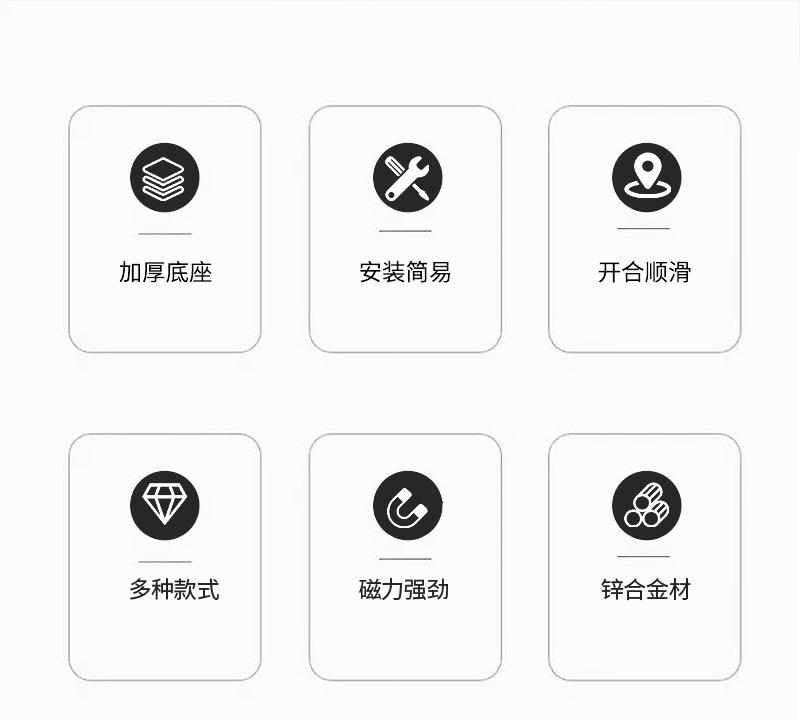 加厚底座

安装简易

开合顺滑

多种款式

磁力强劲

锌合金材