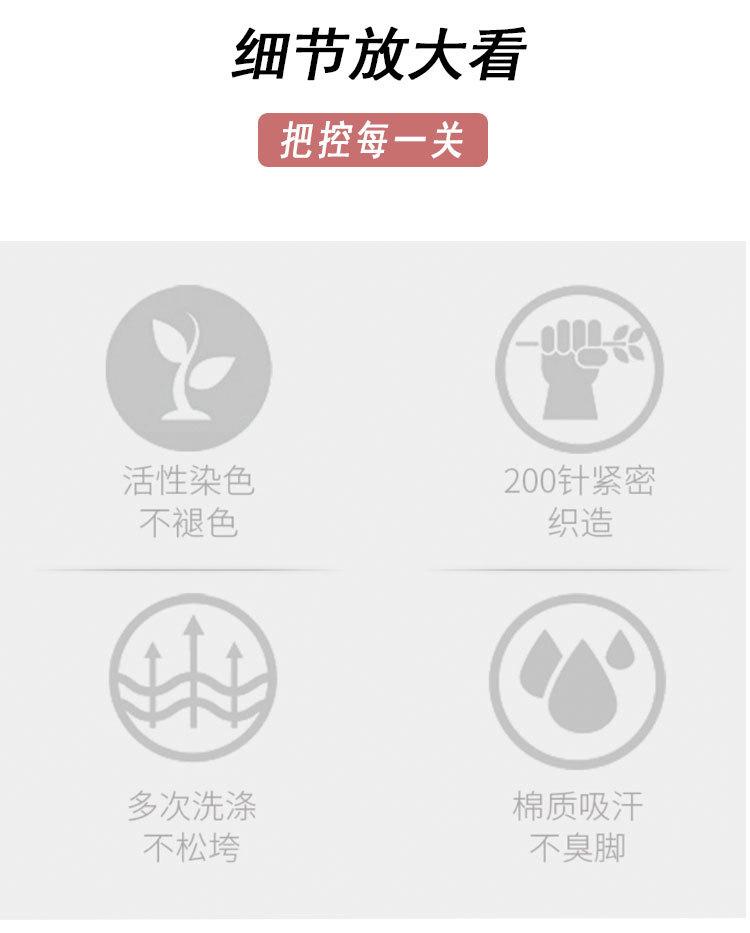 细节放大看

把控每一关

活性染色
不褪色

200针紧密
织造

多次洗涤
不松垮

棉质吸汗
不臭脚