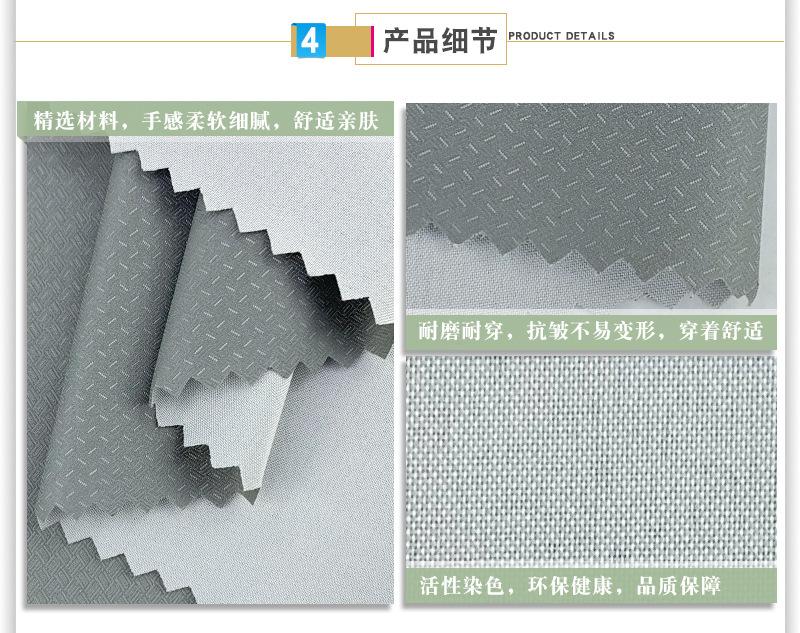 4 产品细节 PRODUCT DETAILS

精选材料，手感柔软细腻，舒适亲肤

耐磨耐穿，抗皱不易变形，穿着舒适

活性染色，环保健康，品质保障