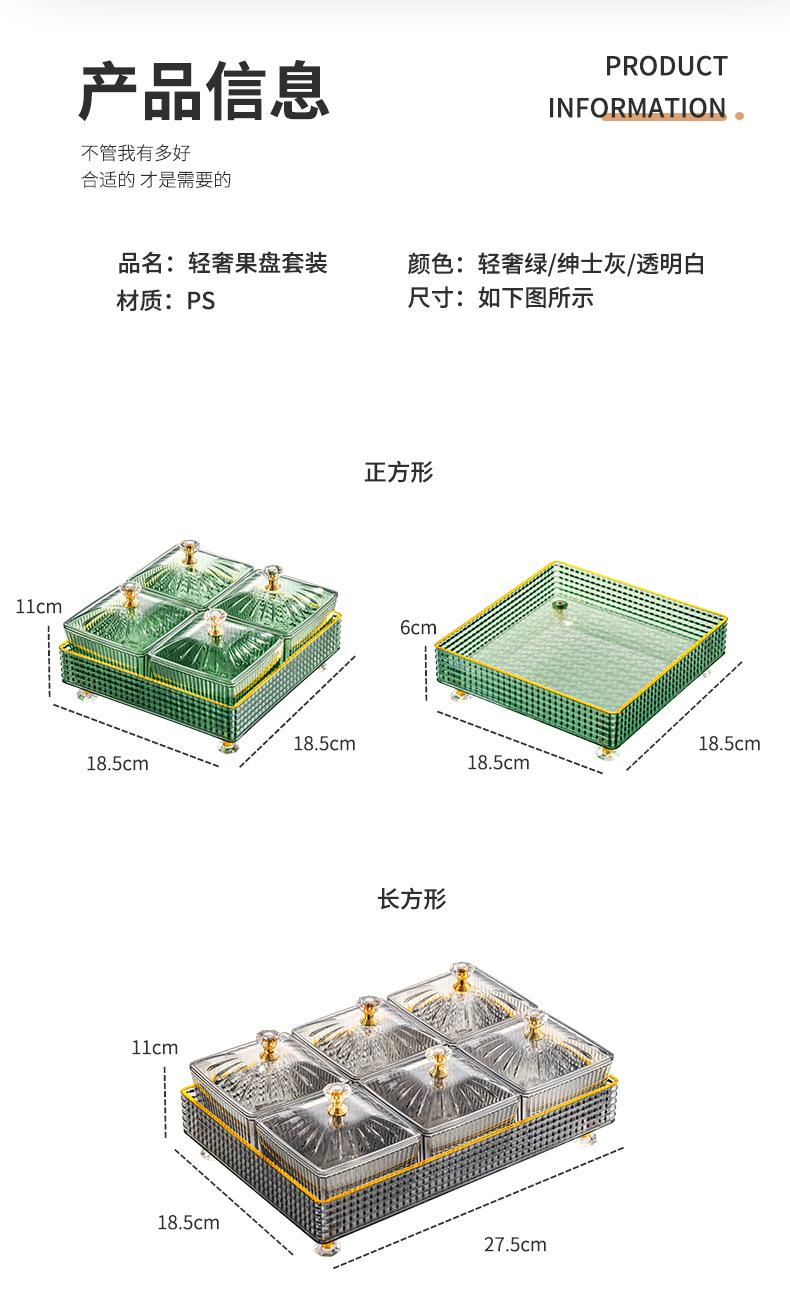 产品信息

PRODUCT INFORMATION

不管我有多好
合适的 才是需要的

品名：轻奢果盘套装
材质：PS
颜色：轻奢绿/绅士灰/透明白
尺寸：如下图所示

正方形

11cm
18.5cm
18.5cm

6cm
18.5cm
18.5cm

长方形

11cm
18.5cm
27.5cm