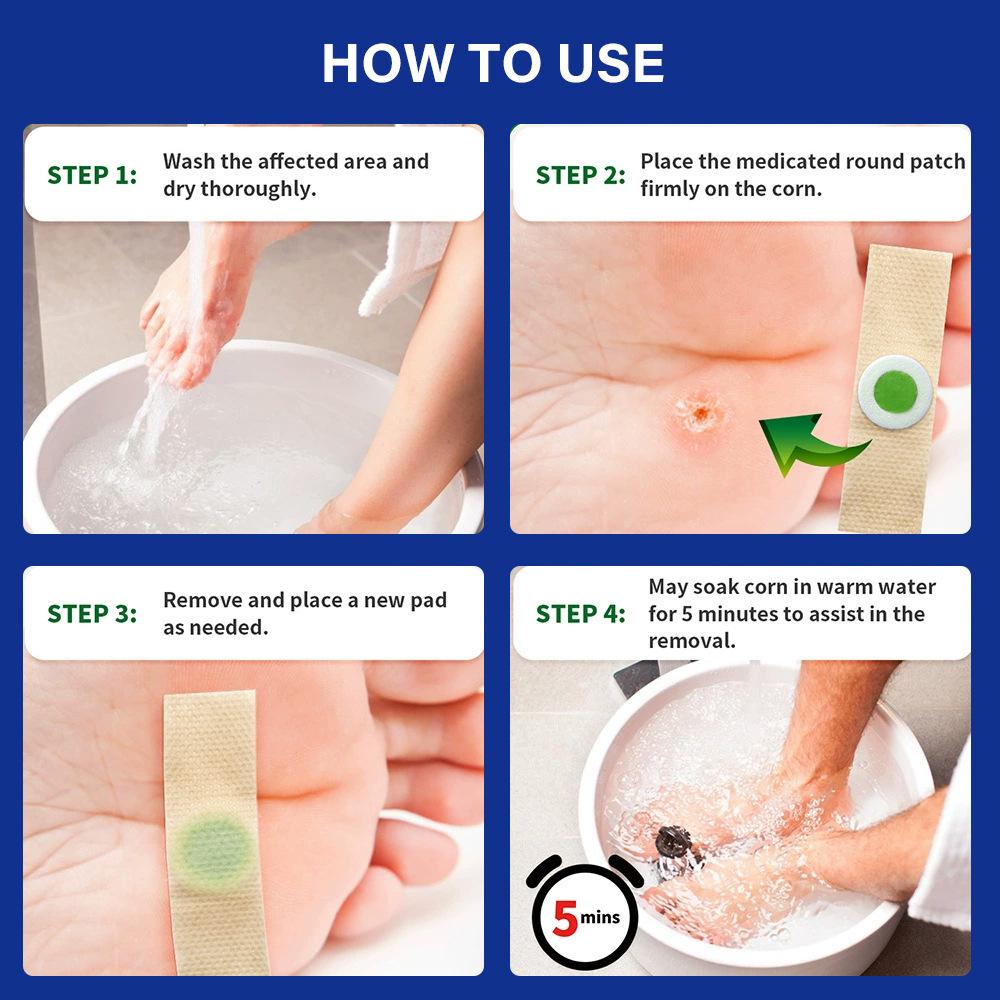 HOW TO USE

STEP 1: Wash the affected area and dry thoroughly.

STEP 2: Place the medicated round patch firmly on the corn.

STEP 3: Remove and place a new pad as needed.

STEP 4: May soak corn in warm water for 5 minutes to assist in the removal.

5 mins