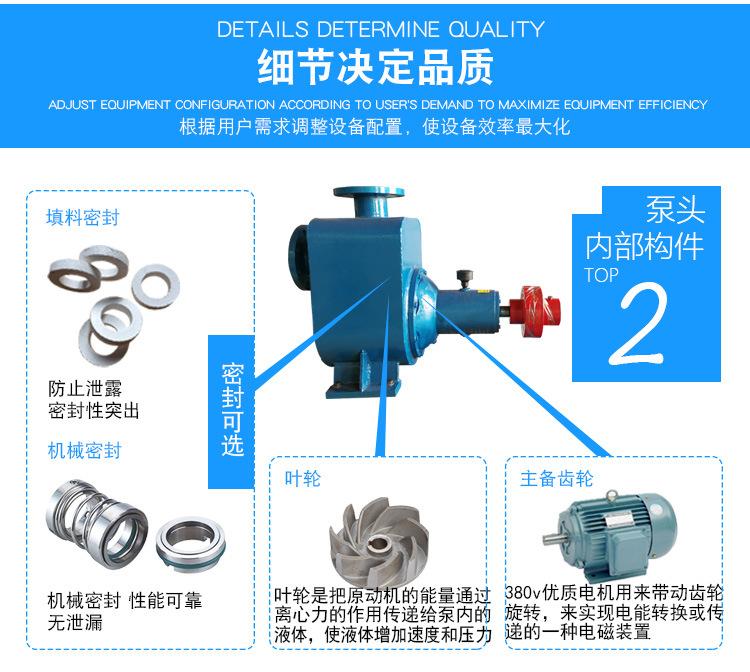 DETAILS DETERMINE QUALITY
细节决定品质
ADJUST EQUIPMENT CONFIGURATION ACCORDING TO USER'S DEMAND TO MAXIMIZE EQUIPMENT EFFICIENCY
根据用户需求调整设备配置，使设备效率最大化

填料密封

防止泄露
密封性突出

机械密封

机械密封 性能可靠
无泄漏

密封可选

泵头
内部构件
TOP
2

叶轮

叶轮是把原动机的能量通过离心力的作用传递给泵内的液体，使液体增加速度和压力

主备齿轮

380v优质电机用来带动齿轮旋转，来实现电能转换或传递的一种电磁装置