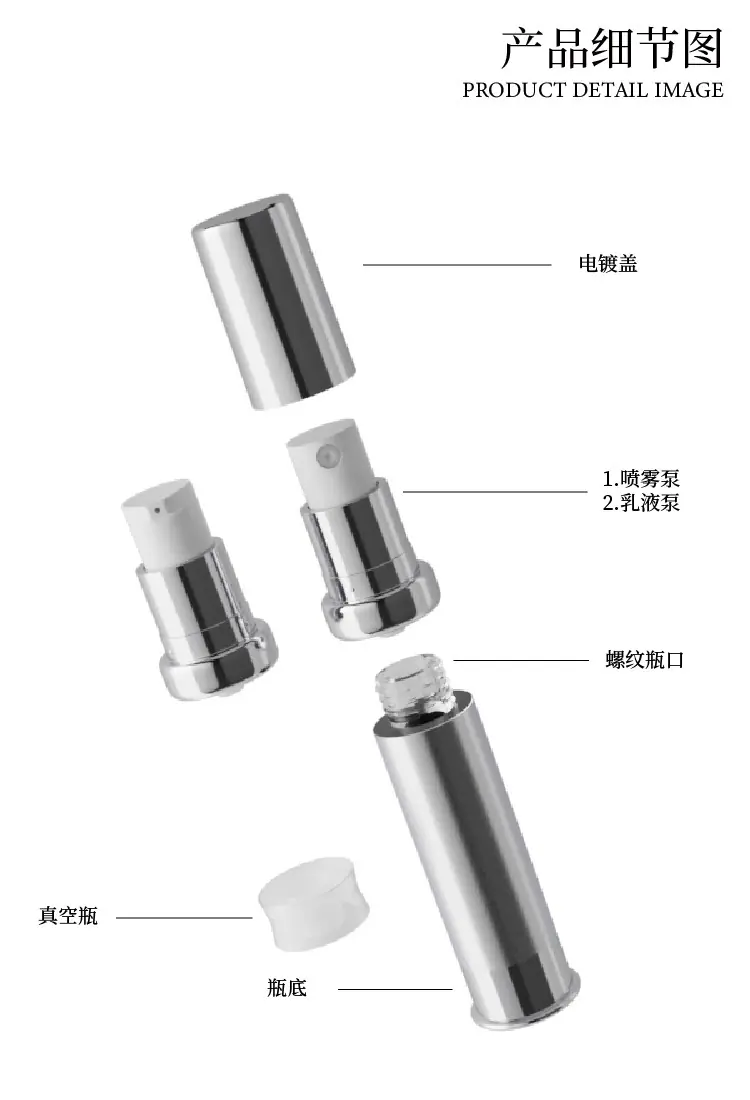 产品细节图
PRODUCT DETAIL IMAGE

电镀盖

1.喷雾泵
2.乳液泵

螺纹瓶口

真空瓶

瓶底