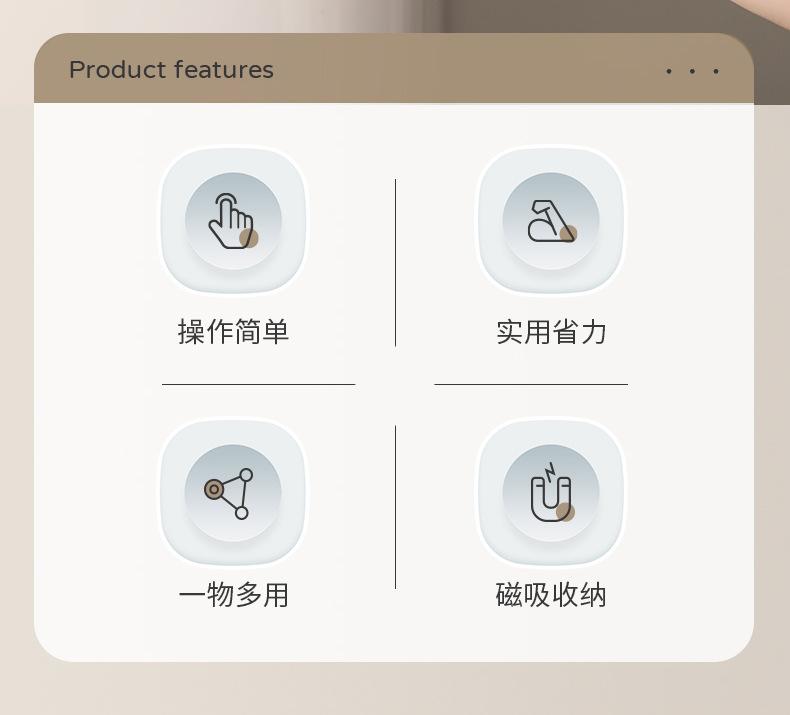 Product features

操作简单

实用省力

一物多用

磁吸收纳