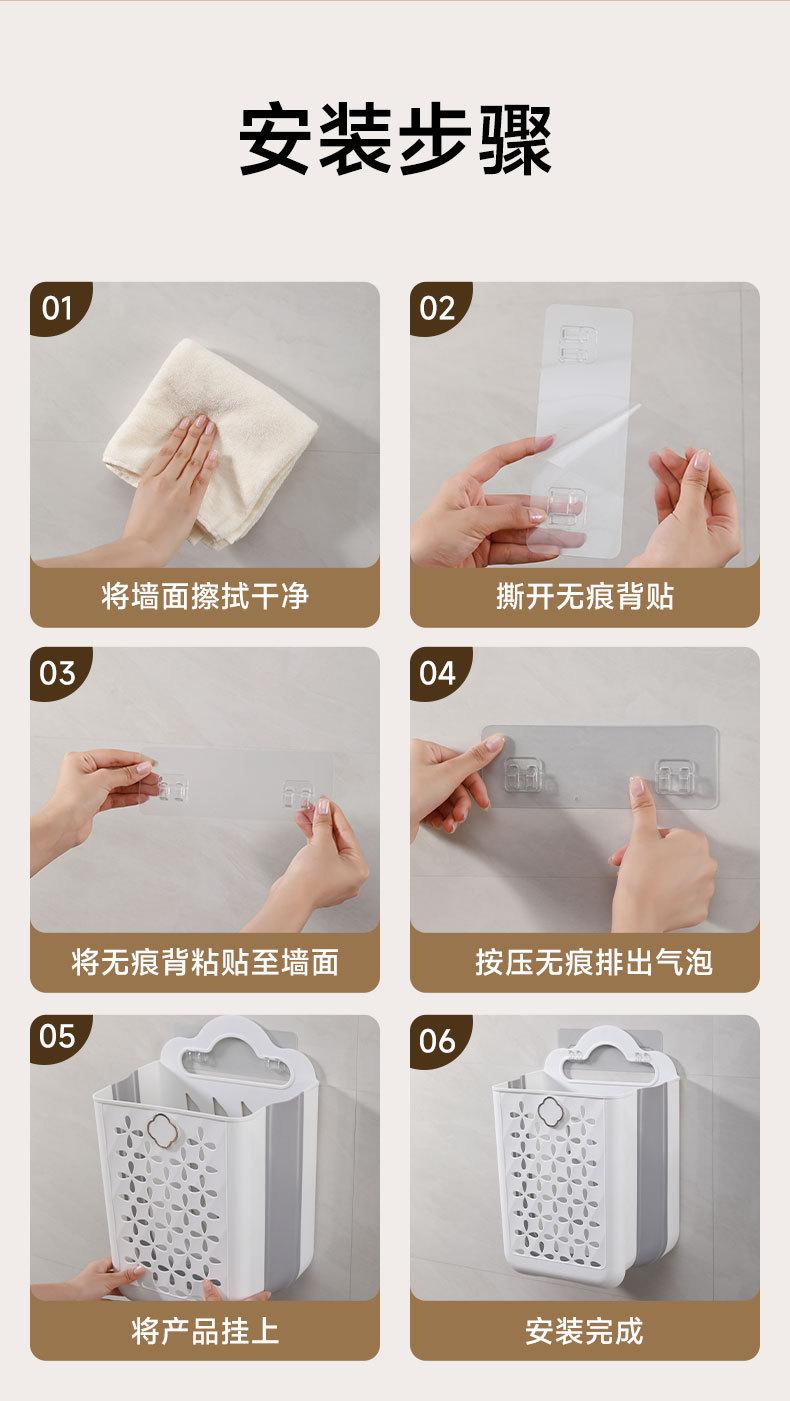 安装步骤

01

将墙面擦拭干净

02

撕开无痕背贴

03

将无痕背粘贴至墙面

04

按压无痕排出气泡

05

将产品挂上

06

安装完成