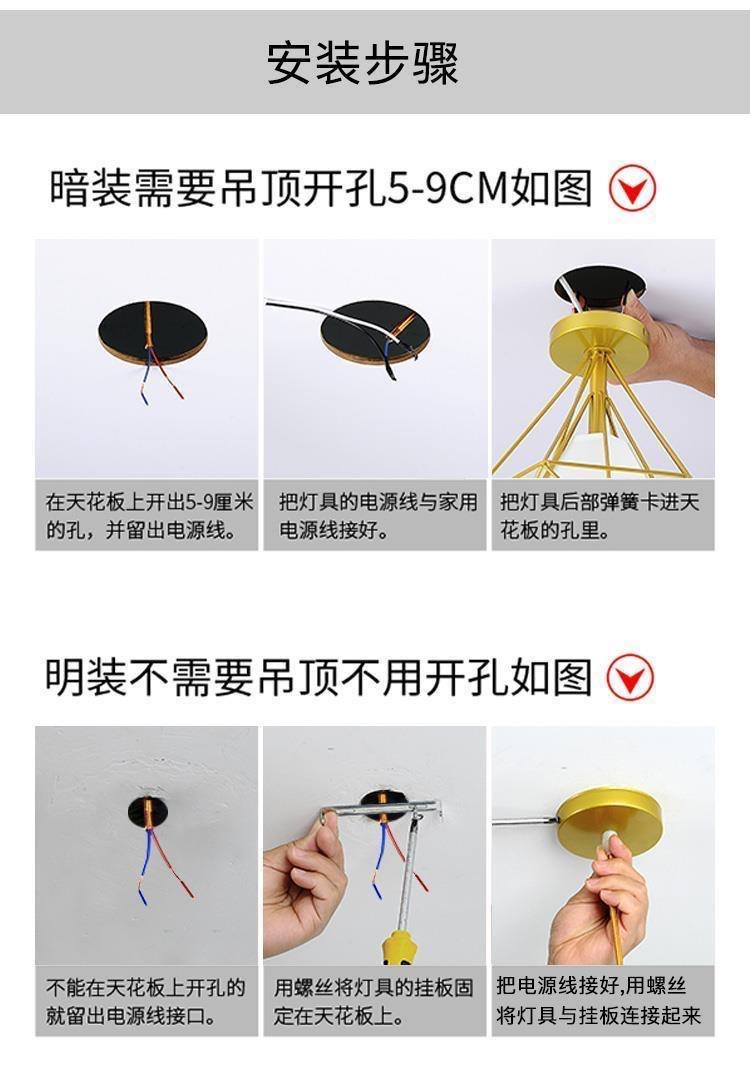 安装步骤

暗装需要吊顶开孔5-9CM如图

在天花板上开出5-9厘米的孔，并留出电源线。

把灯具的电源线与家用电源线接好。

把灯具后部弹簧卡进天花板的孔里。

明装不需要吊顶不用开孔如图

不能在天花板上开孔的就留出电源线接口。

用螺丝将灯具的挂板固定在天花板上。

把电源线接好,用螺丝将灯具与挂板连接起来